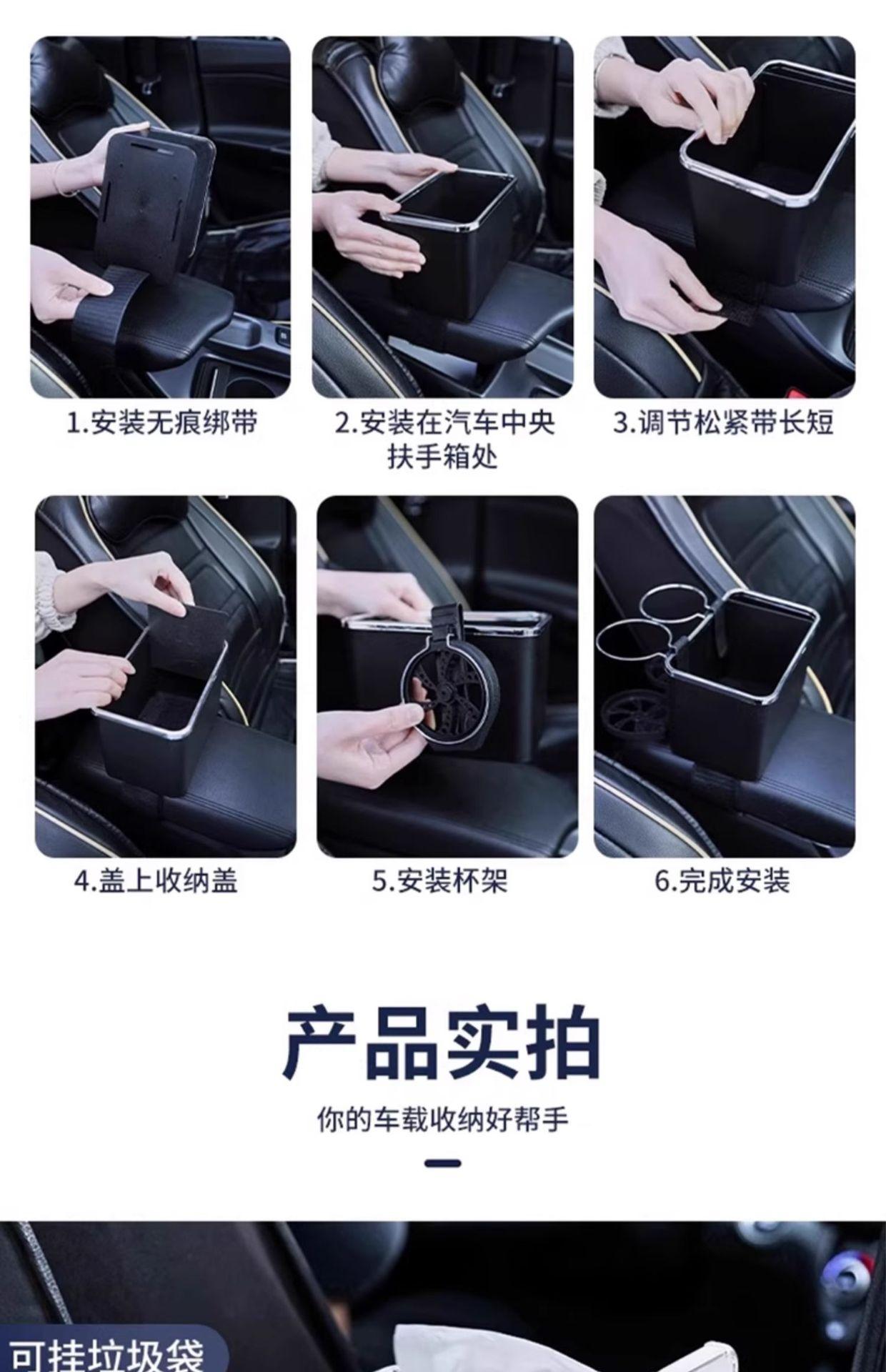 1.安装无痕绑带

2.安装在汽车中央扶手箱处

3.调节松紧带长短

4.盖上收纳盖

5.安装杯架

6.完成安装

产品实拍

你的车载收纳好帮手

可挂垃圾袋