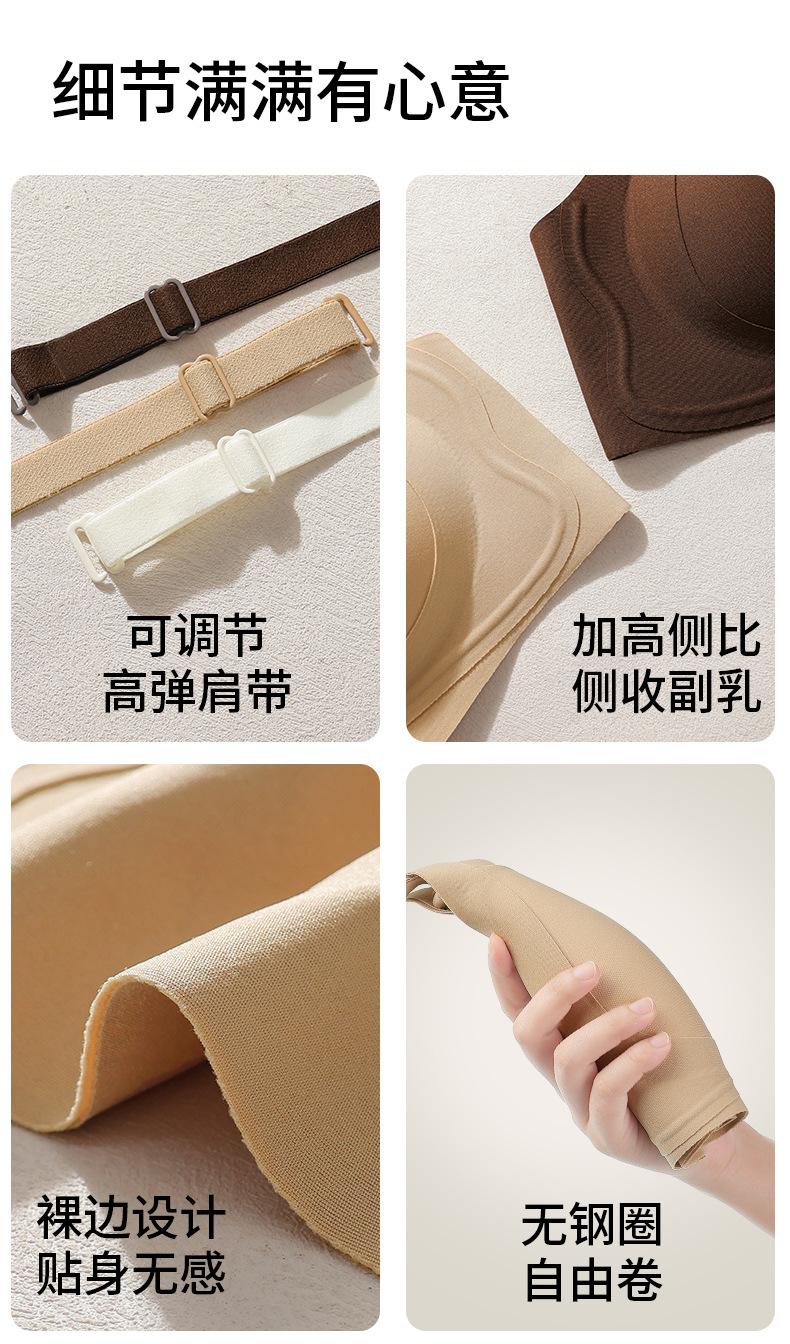 细节满满有心意

可调节
高弹肩带

加高侧比
侧收副乳

裸边设计
贴身无感

无钢圈
自由卷