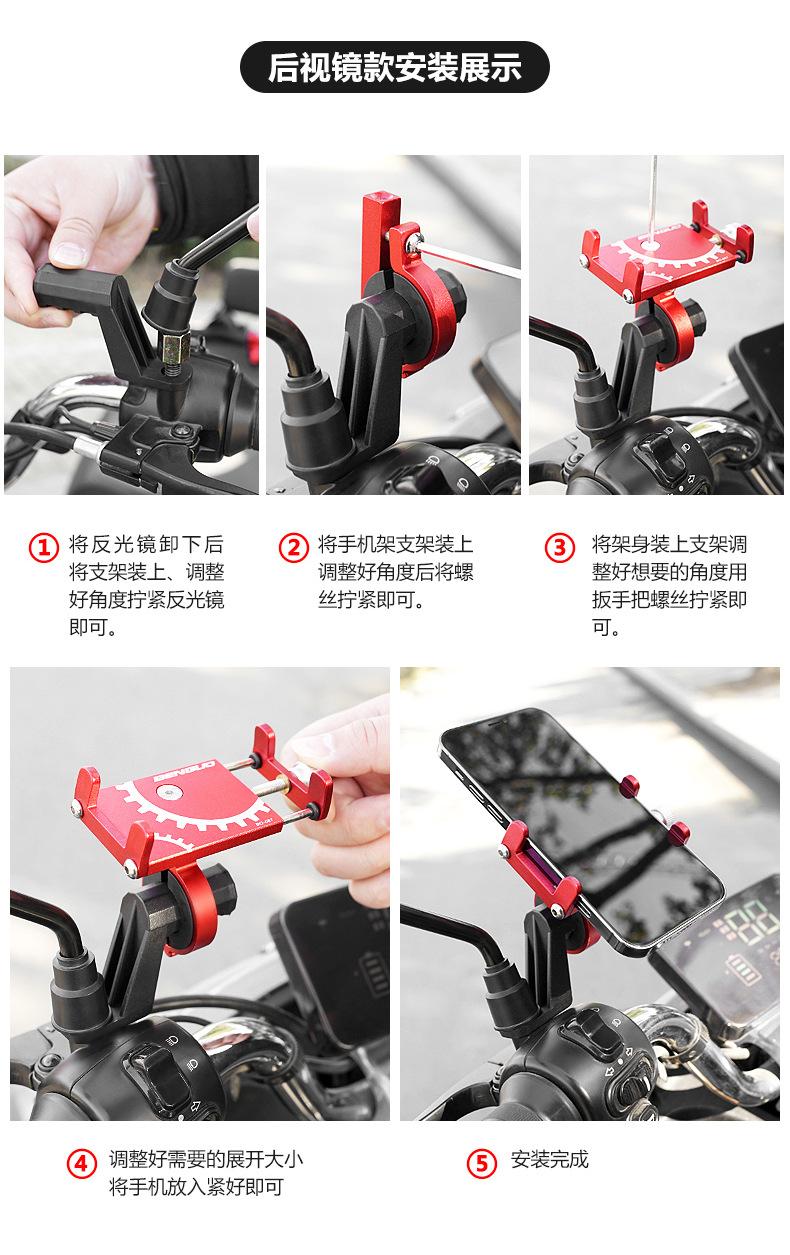 后视镜款安装展示

1 将反光镜卸下后将支架装上、调整好角度拧紧反光镜即可。

2 将手机架支架装上调整好角度后将螺丝拧紧即可。

3 将架身装上支架调整好想要的角度用扳手把螺丝拧紧即可。

4 调整好需要的展开大小将手机放入紧好即可

5 安装完成