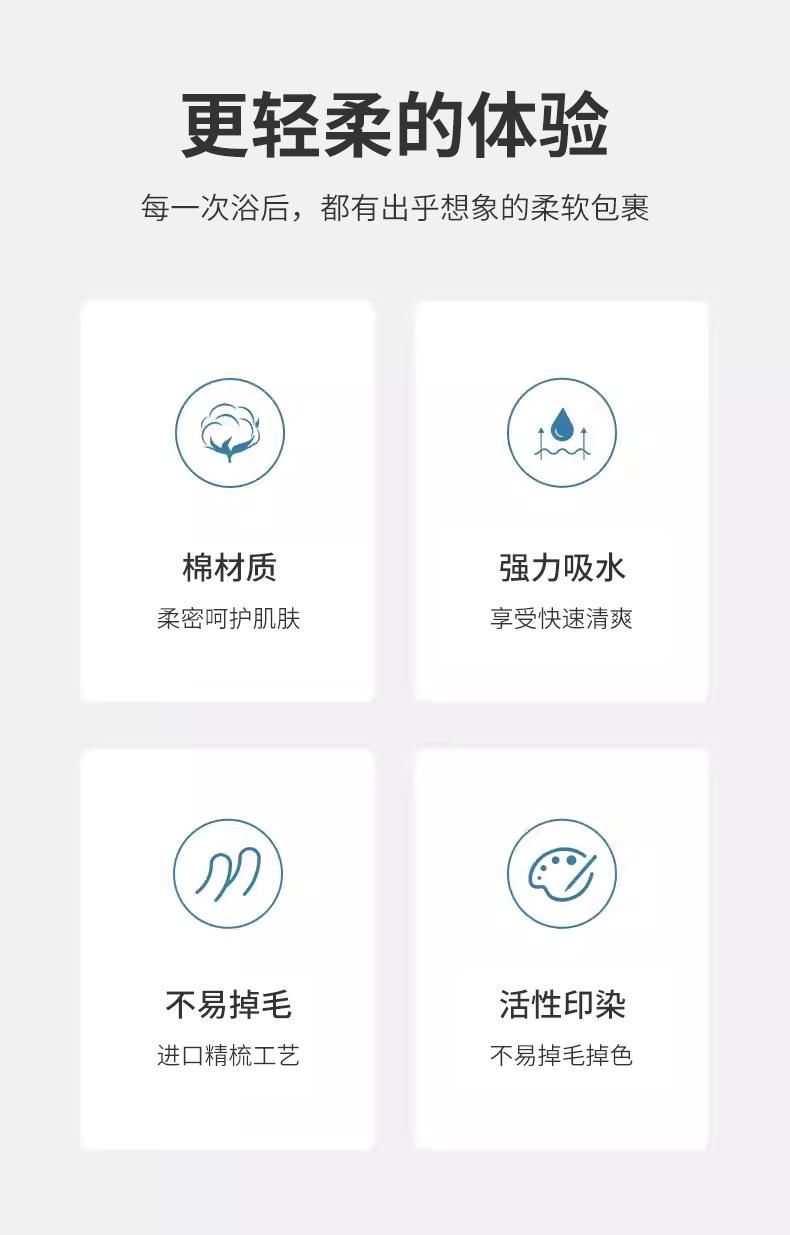 更轻柔的体验

每一次浴后，都有出乎想象的柔软包裹

棉材质

柔密呵护肌肤

强力吸水

享受快速清爽

不易掉毛

进口精梳工艺

活性印染

不易掉毛掉色