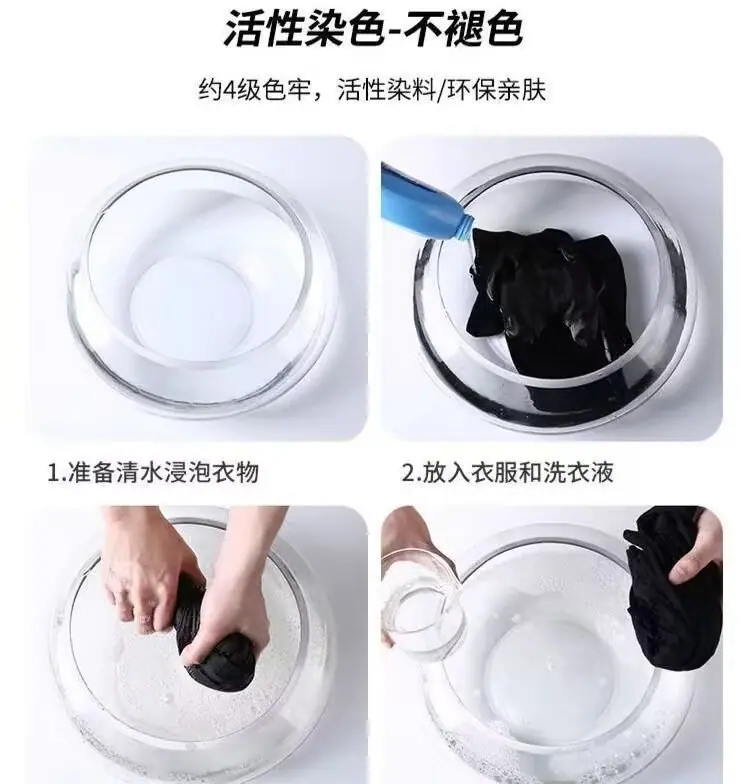 活性染色-不褪色

约4级色牢，活性染料/环保亲肤

1.准备清水浸泡衣物

2.放入衣服和洗衣液