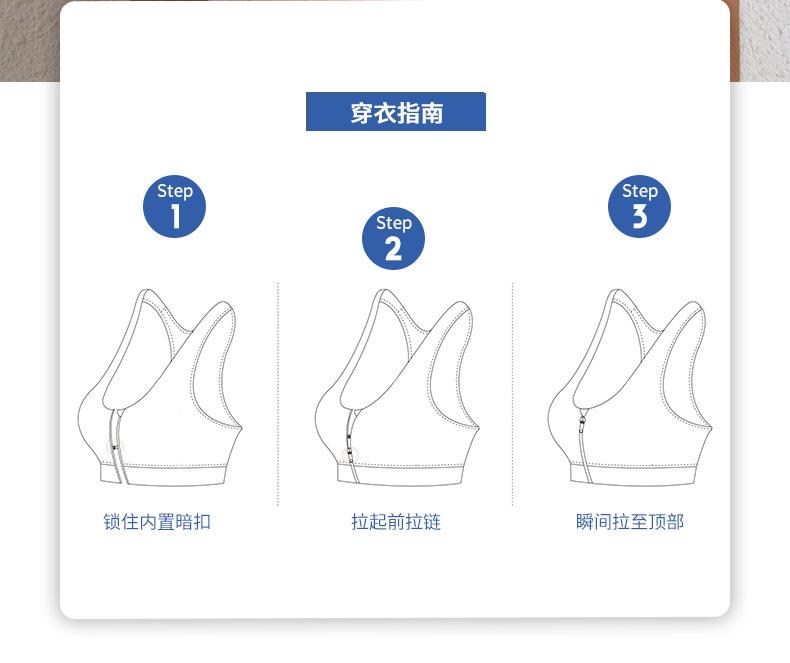 穿衣指南

Step 1

锁住内置暗扣

Step 2

拉起前拉链

Step 3

瞬间拉至顶部