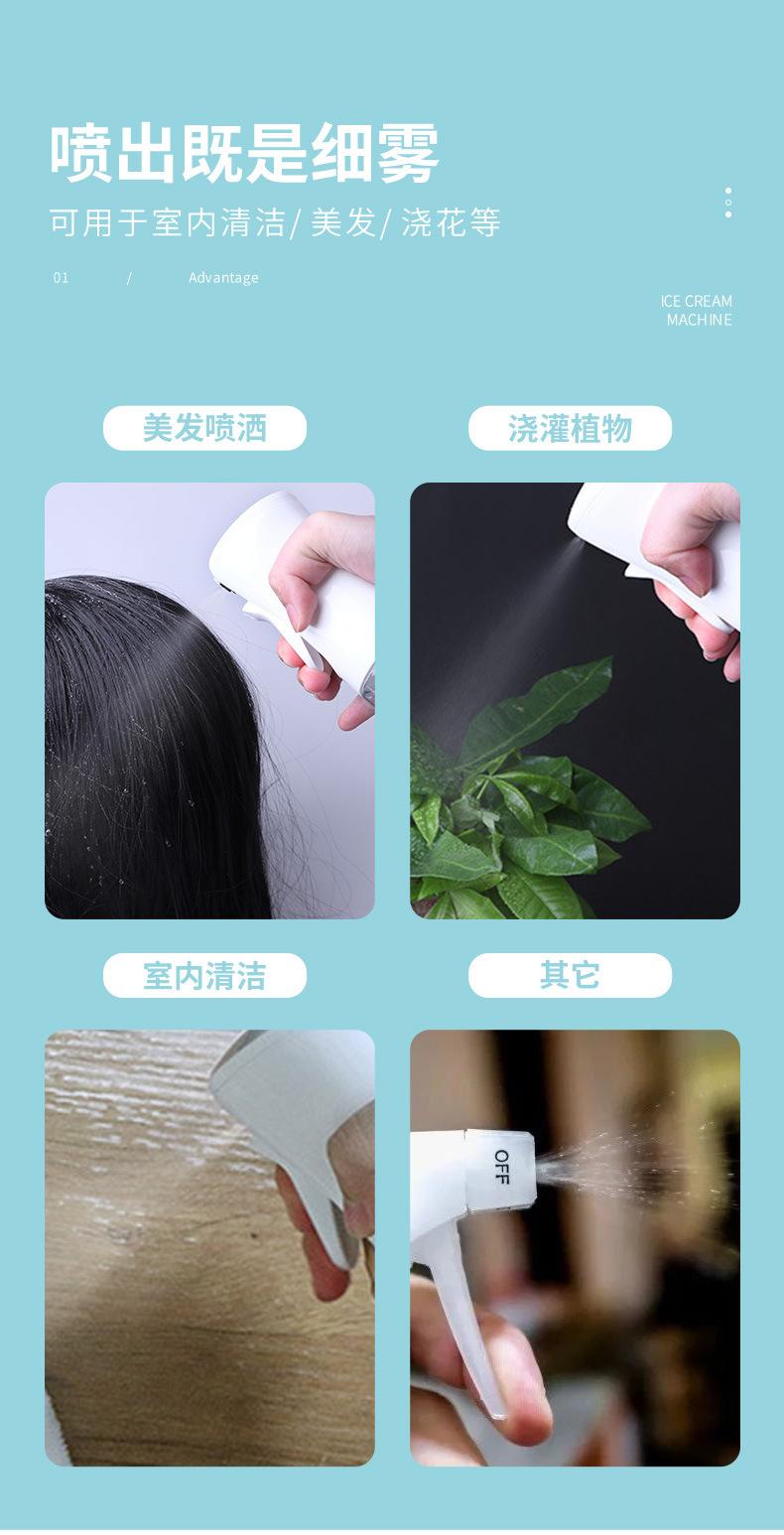 喷出既是细雾

可用于室内清洁/ 美发/ 浇花等

01 / Advantage

ICE CREAM MACHINE

美发喷洒

浇灌植物

室内清洁

其它

OFF