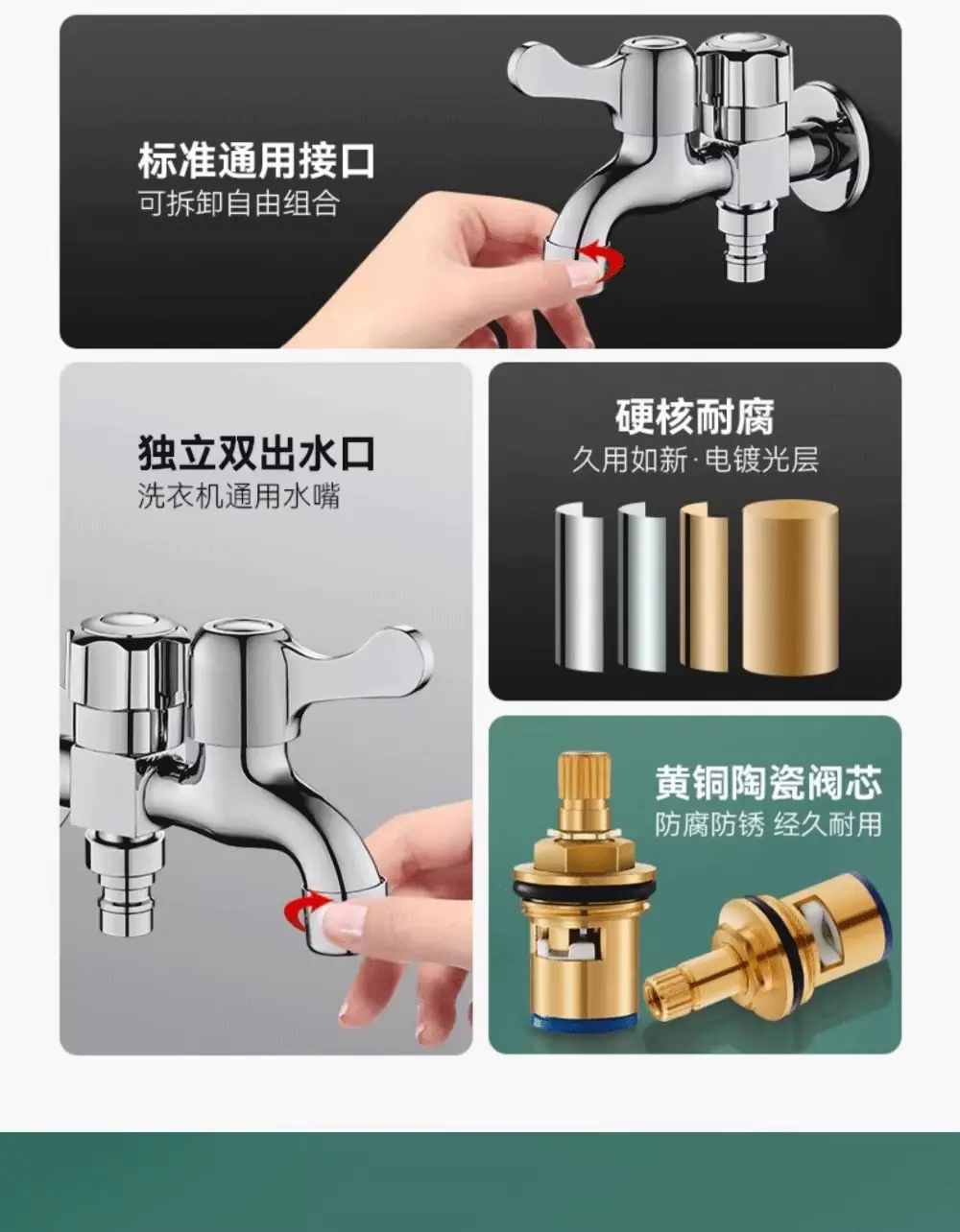 标准通用接口
可拆卸自由组合

独立双出水口
洗衣机通用水嘴

硬核耐腐
久用如新·电镀光层

黄铜陶瓷阀芯
防腐防锈 经久耐用