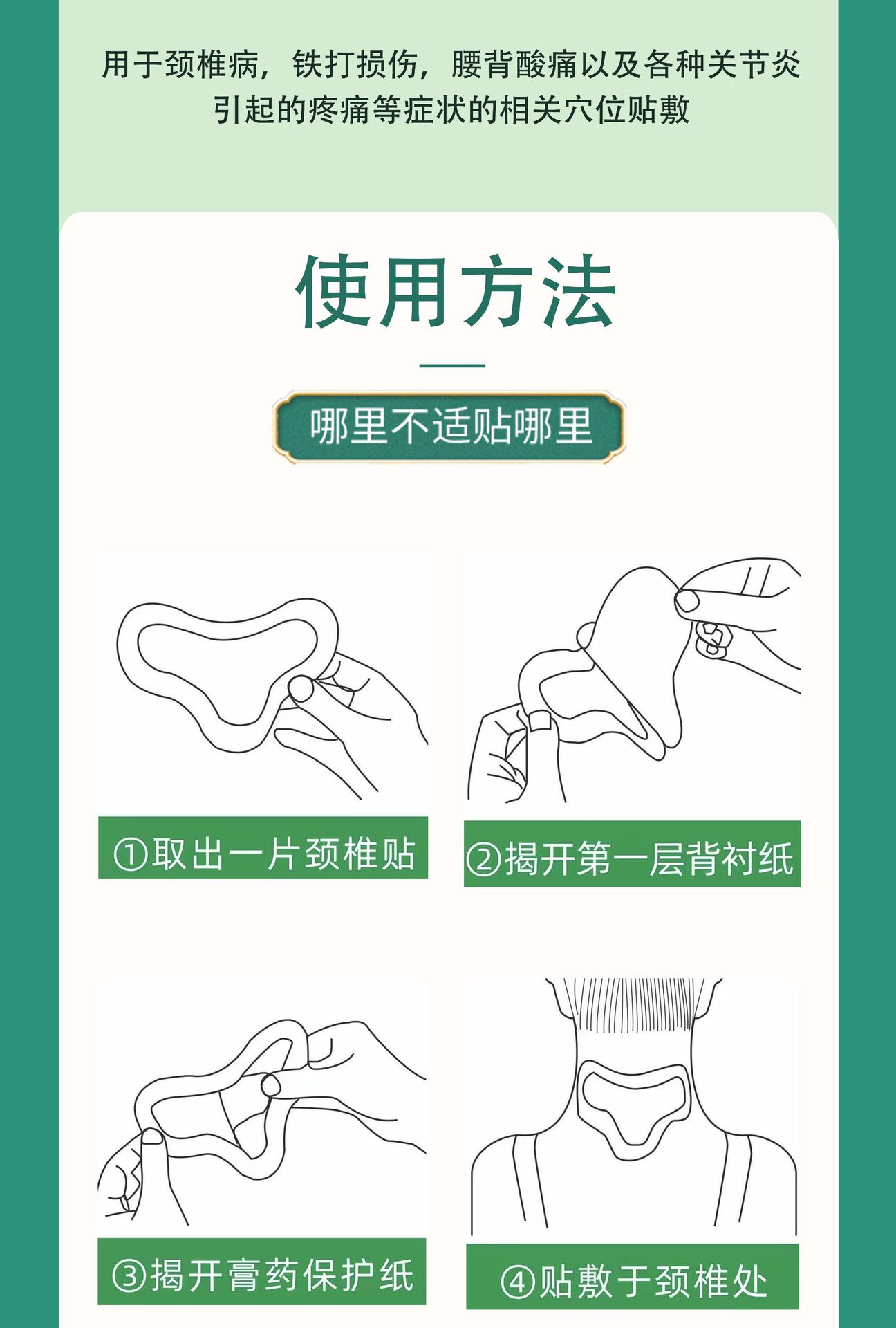 用于颈椎病，铁打损伤，腰背酸痛以及各种关节炎引起的疼痛等症状的相关穴位贴敷

使用方法

哪里不适贴哪里

①取出一片颈椎贴

②揭开第一层背衬纸

③揭开膏药保护纸

④贴敷于颈椎处