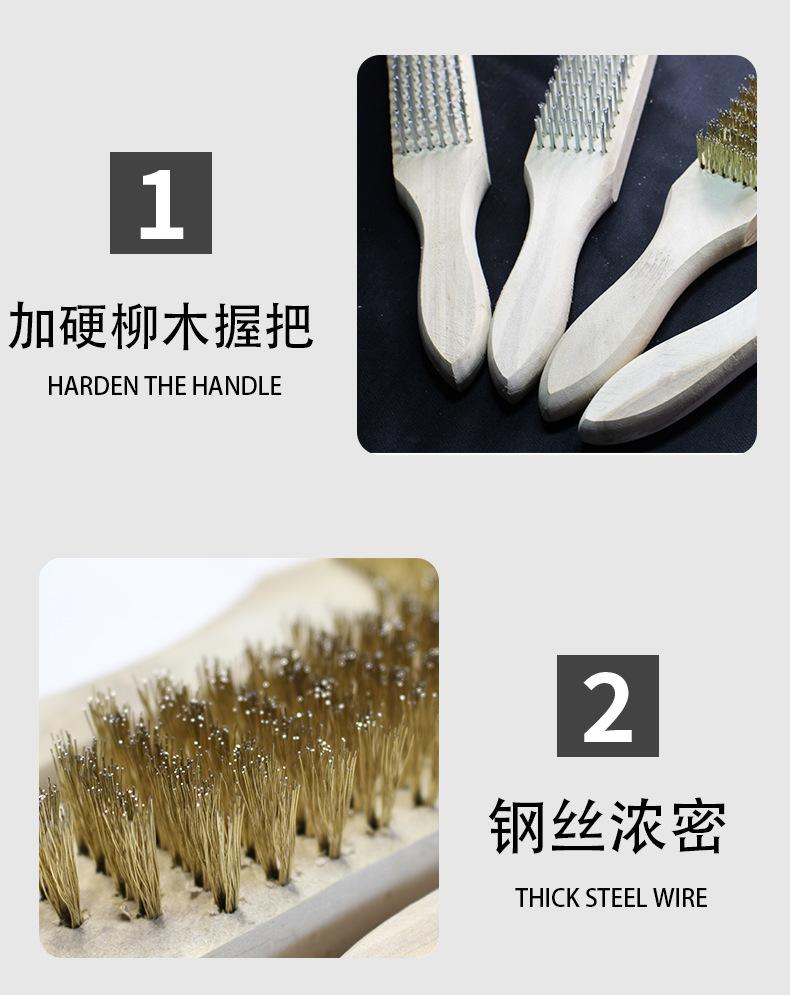 1

加硬柳木握把

HARDEN THE HANDLE

2

钢丝浓密

THICK STEEL WIRE