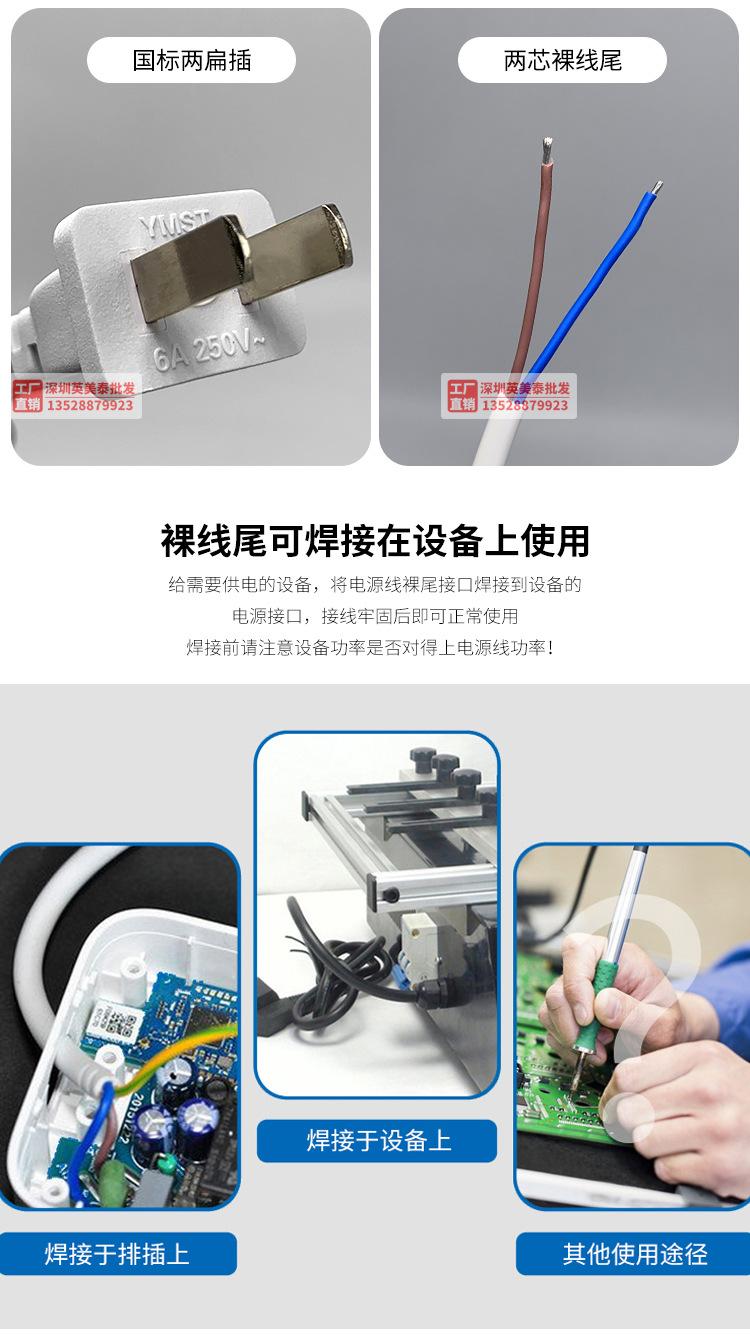 国标两扁插

YMST

6A 250V~

工厂直销 深圳英美泰批发 13528879923

两芯裸线尾

工厂直销 深圳英美泰批发 13528879923

裸线尾可焊接在设备上使用

给需要供电的设备，将电源线裸尾接口焊接到设备的电源接口，接线牢固后即可正常使用
焊接前请注意设备功率是否对得上电源线功率！

焊接于排插上

焊接于设备上

其他使用途径