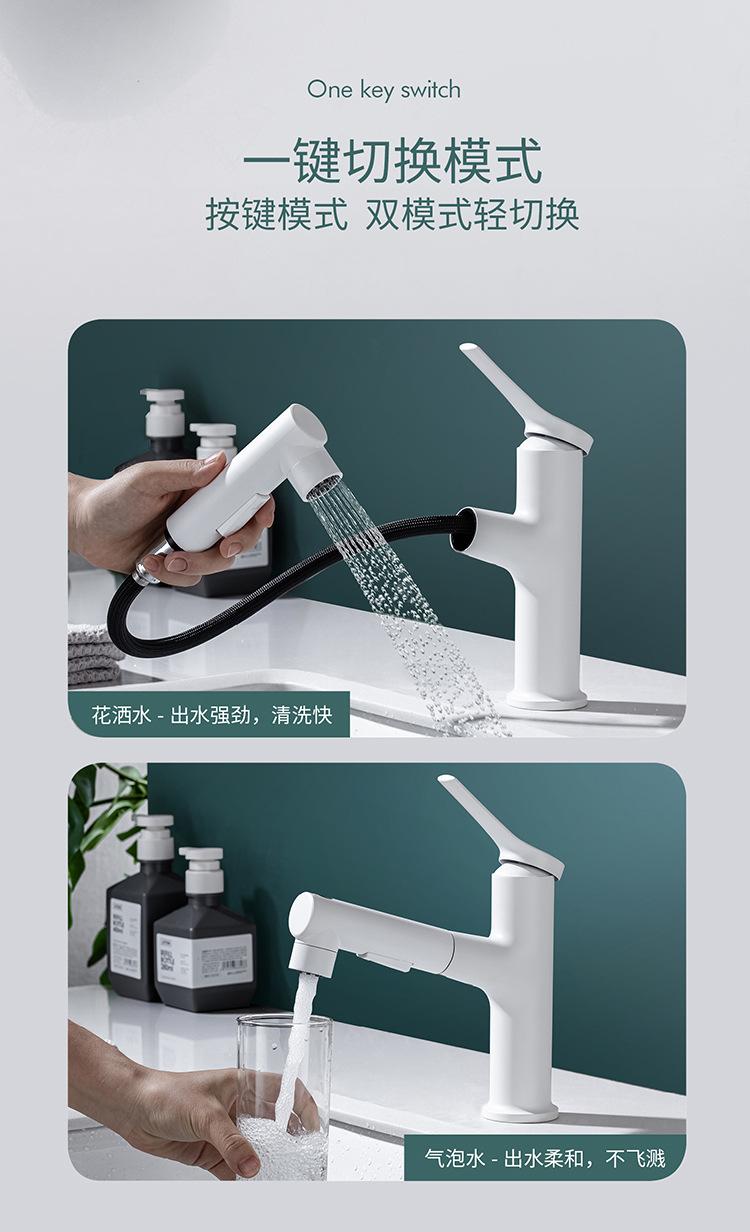 One key switch

一键切换模式
按键模式 双模式轻切换

花洒水 - 出水强劲，清洗快

气泡水 - 出水柔和，不飞溅