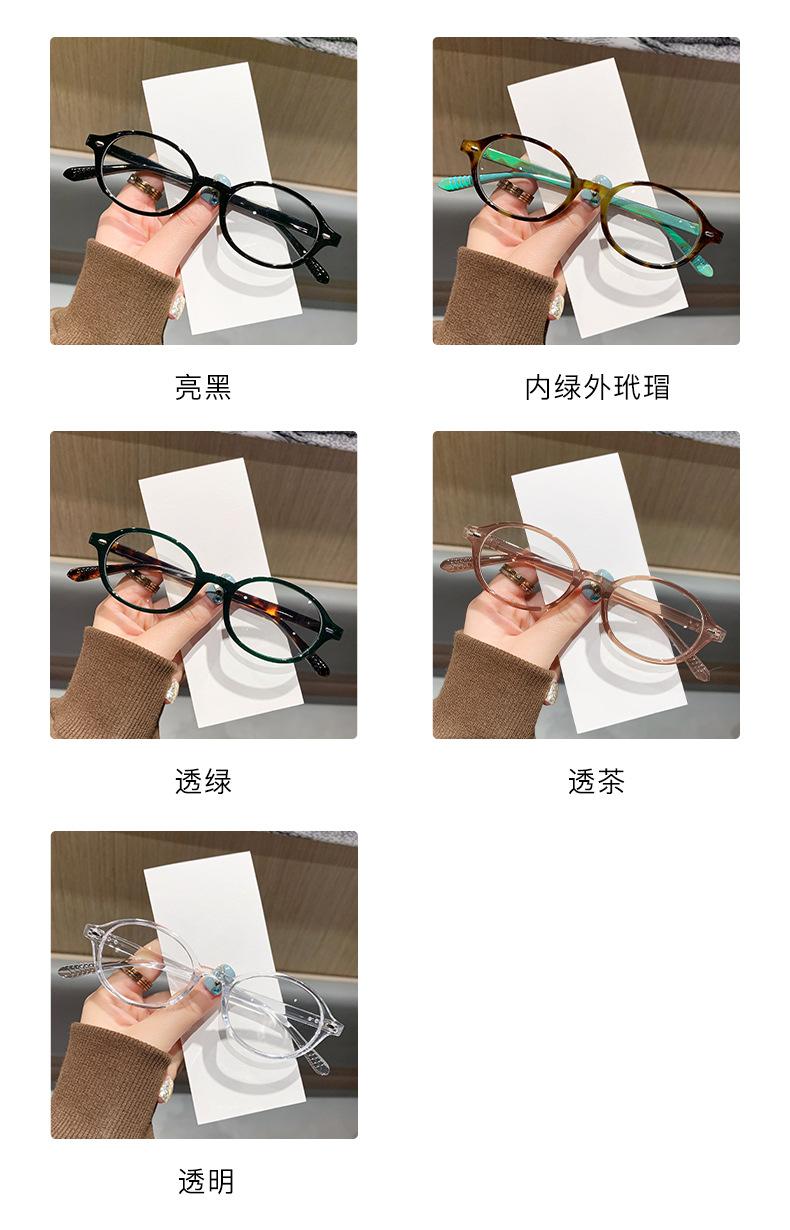 亮黑

内绿外玳瑁

透绿

透茶

透明