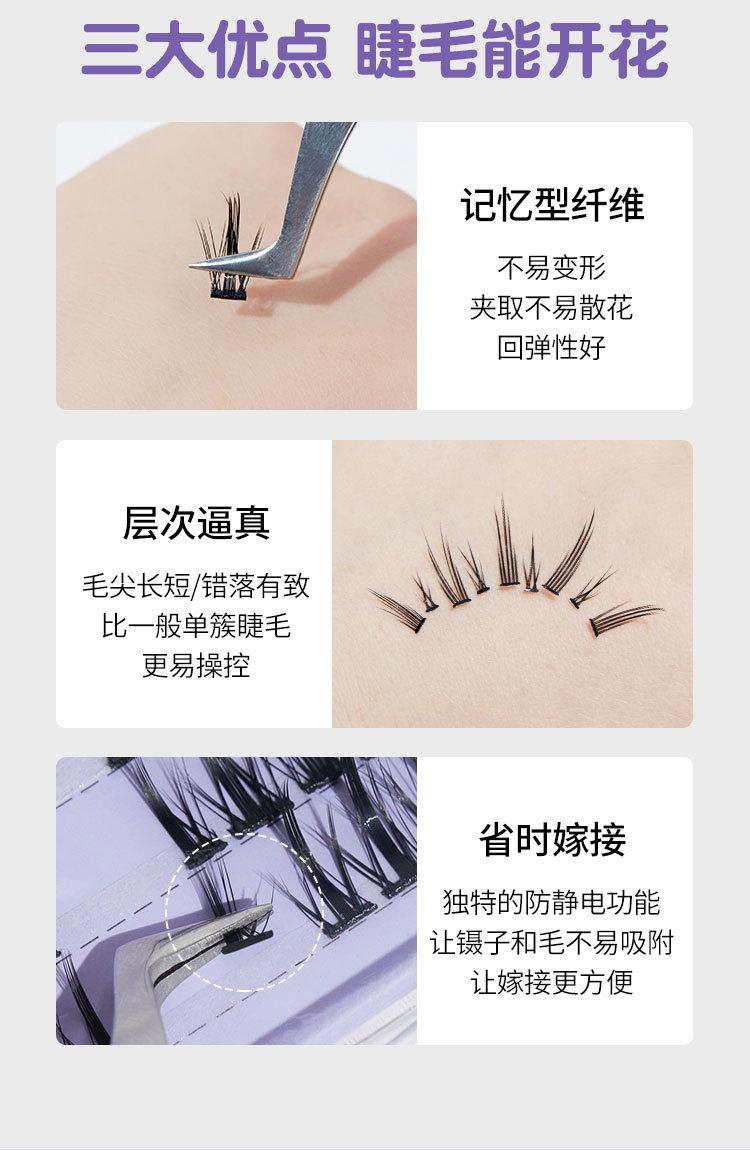 三大优点 睫毛能开花

记忆型纤维

不易变形
夹取不易散花
回弹性好

层次逼真

毛尖长短/错落有致
比一般单簇睫毛
更易操控

省时嫁接

独特的防静电功能
让镊子和毛不易吸附
让嫁接更方便