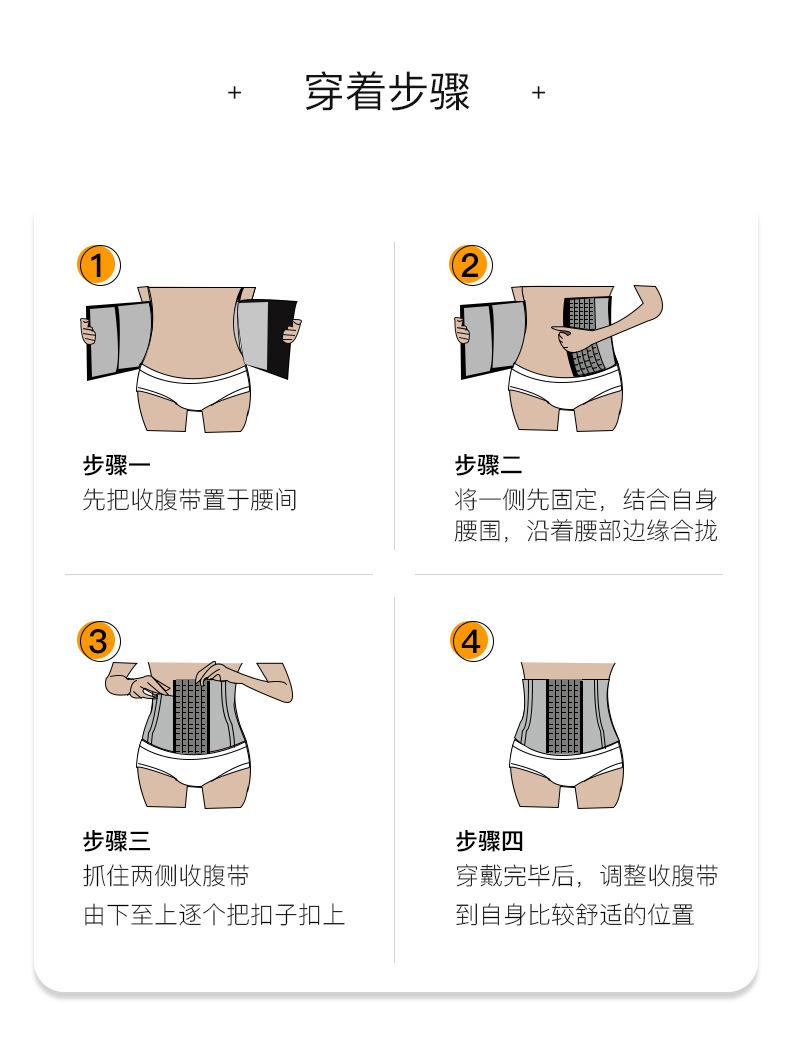 + 穿着步骤 +

1

步骤一
先把收腹带置于腰间

2

步骤二
将一侧先固定，结合自身腰围，沿着腰部边缘合拢

3

步骤三
抓住两侧收腹带
由下至上逐个把扣子扣上

4

步骤四
穿戴完毕后，调整收腹带
到自身比较舒适的位置