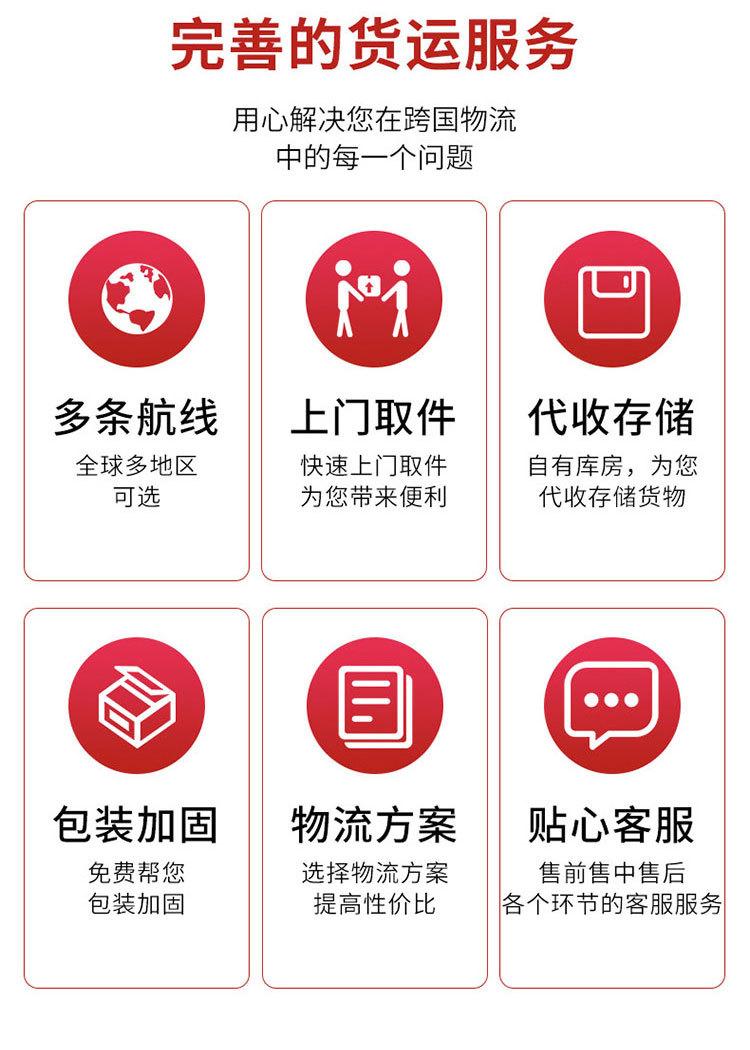 完善的货运服务

用心解决您在跨国物流
中的每一个问题

多条航线

全球多地区
可选

上门取件

快速上门取件
为您带来便利

代收存储

自有库房，为您
代收存储货物

包装加固

免费帮您
包装加固

物流方案

选择物流方案
提高性价比

贴心客服

售前售中售后
各个环节的客服服务