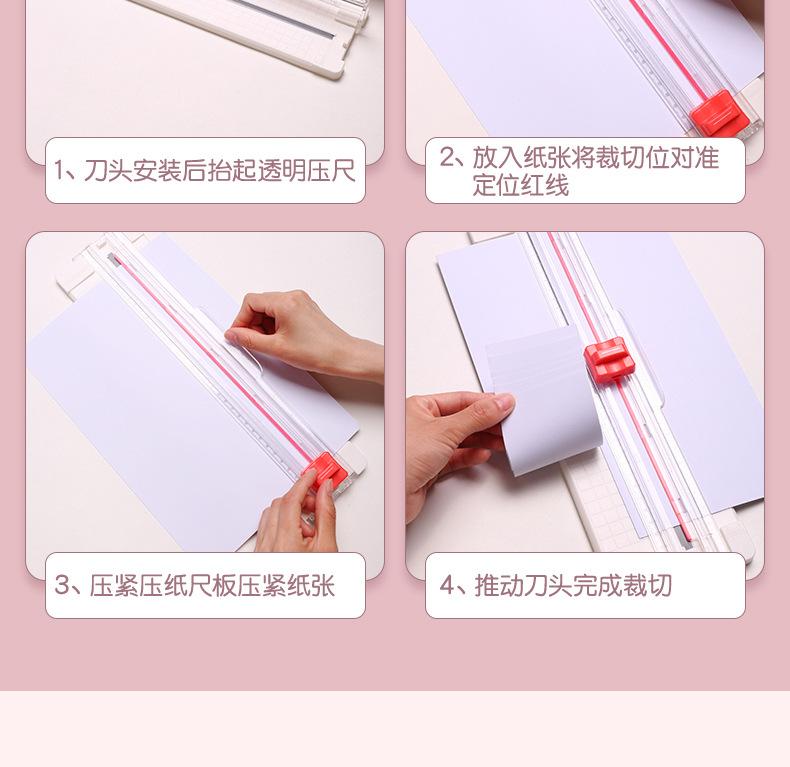 1、刀头安装后抬起透明压尺

2、放入纸张将裁切位对准定位红线

3、压紧压纸尺板压紧纸张

4、推动刀头完成裁切