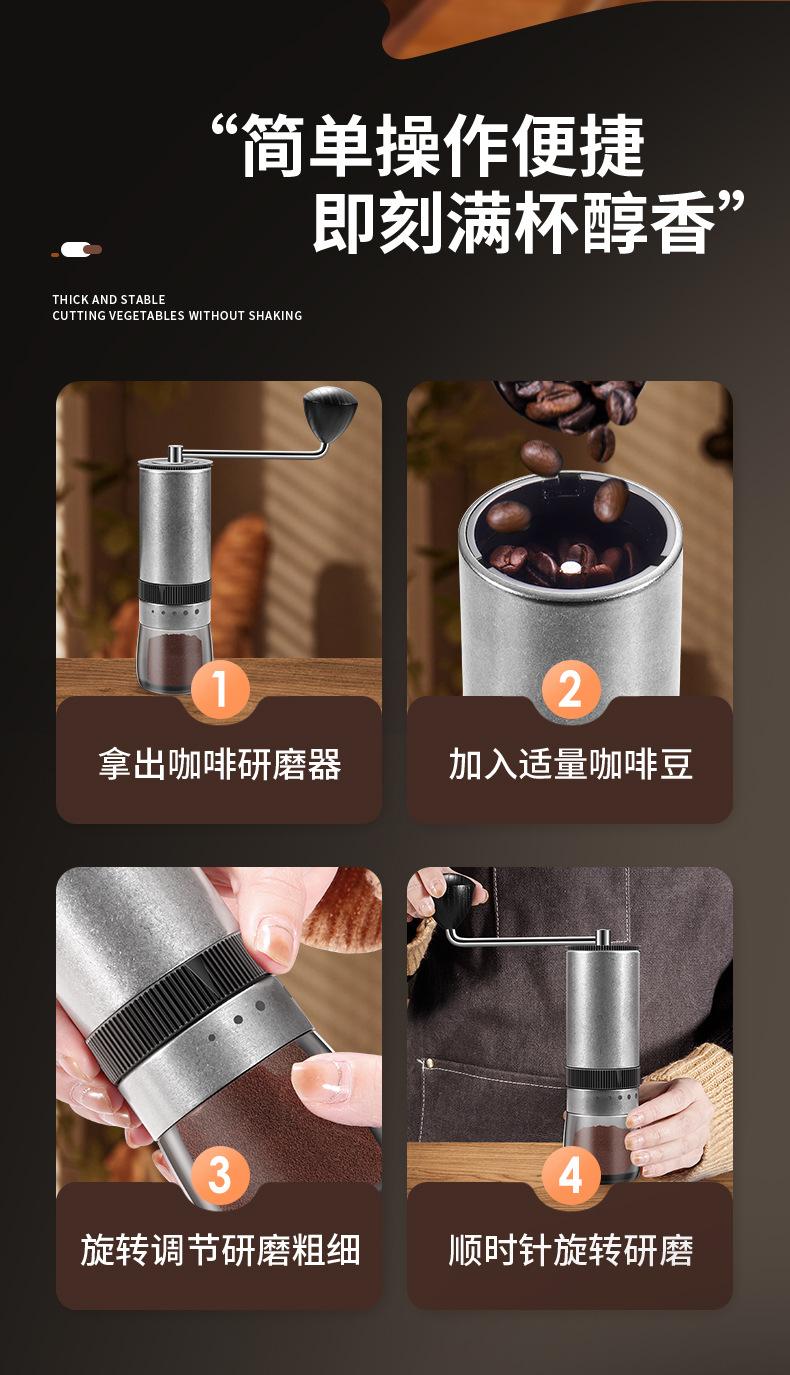 “简单操作便捷
即刻满杯醇香”

THICK AND STABLE
CUTTING VEGETABLES WITHOUT SHAKING

1
拿出咖啡研磨器

2
加入适量咖啡豆

3
旋转调节研磨粗细

4
顺时针旋转研磨