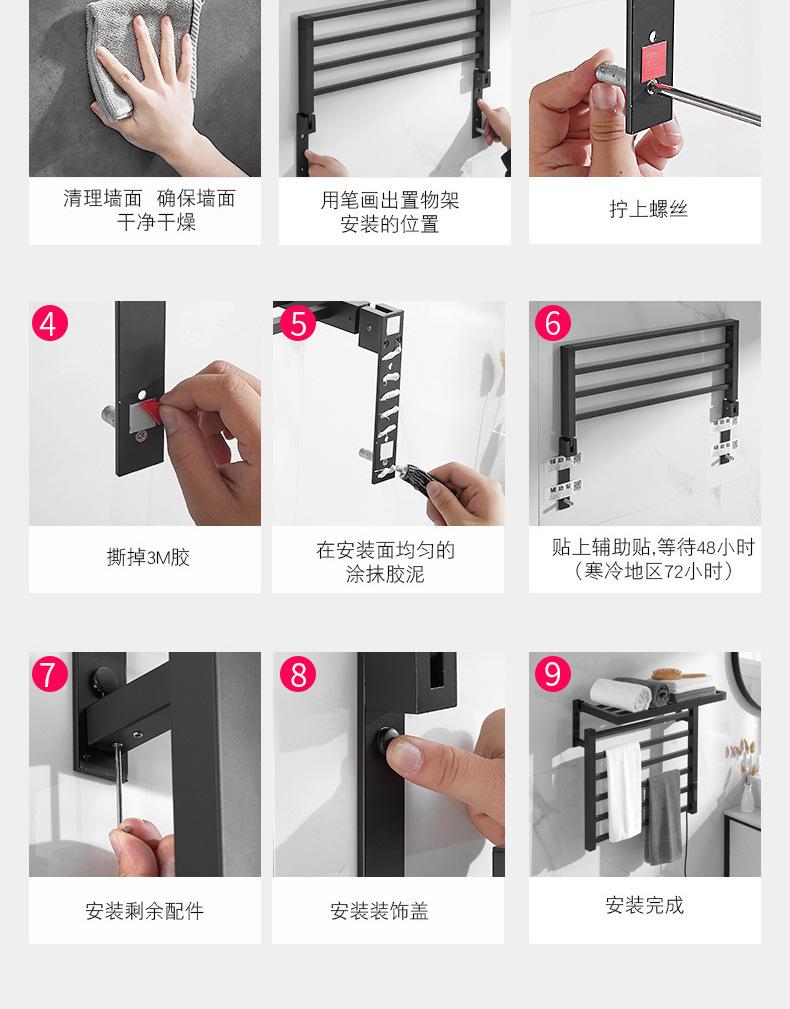 清理墙面 确保墙面干净干燥

用笔画出置物架安装的位置

拧上螺丝

4

撕掉3M胶

5

在安装面均匀的涂抹胶泥

6

贴上辅助贴,等待48小时（寒冷地区72小时）

7

安装剩余配件

8

安装装饰盖

9

安装完成