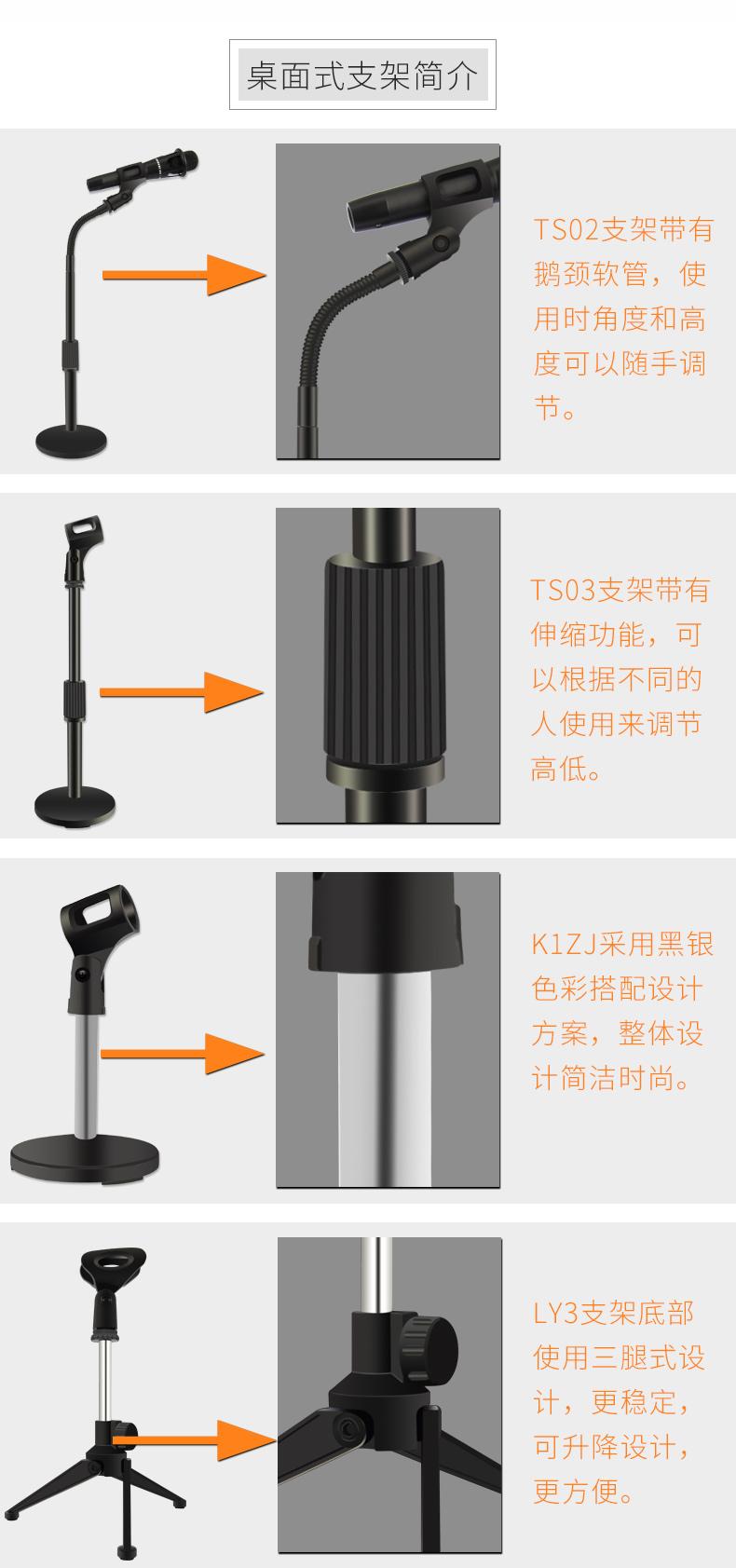 桌面式支架简介

TS02支架带有鹅颈软管，使用时角度和高度可以随手调节。

TS03支架带有伸缩功能，可以根据不同的人使用来调节高低。

K1ZJ采用黑银色彩搭配设计方案，整体设计简洁时尚。

LY3支架底部使用三腿式设计，更稳定，可升降设计，更方便。