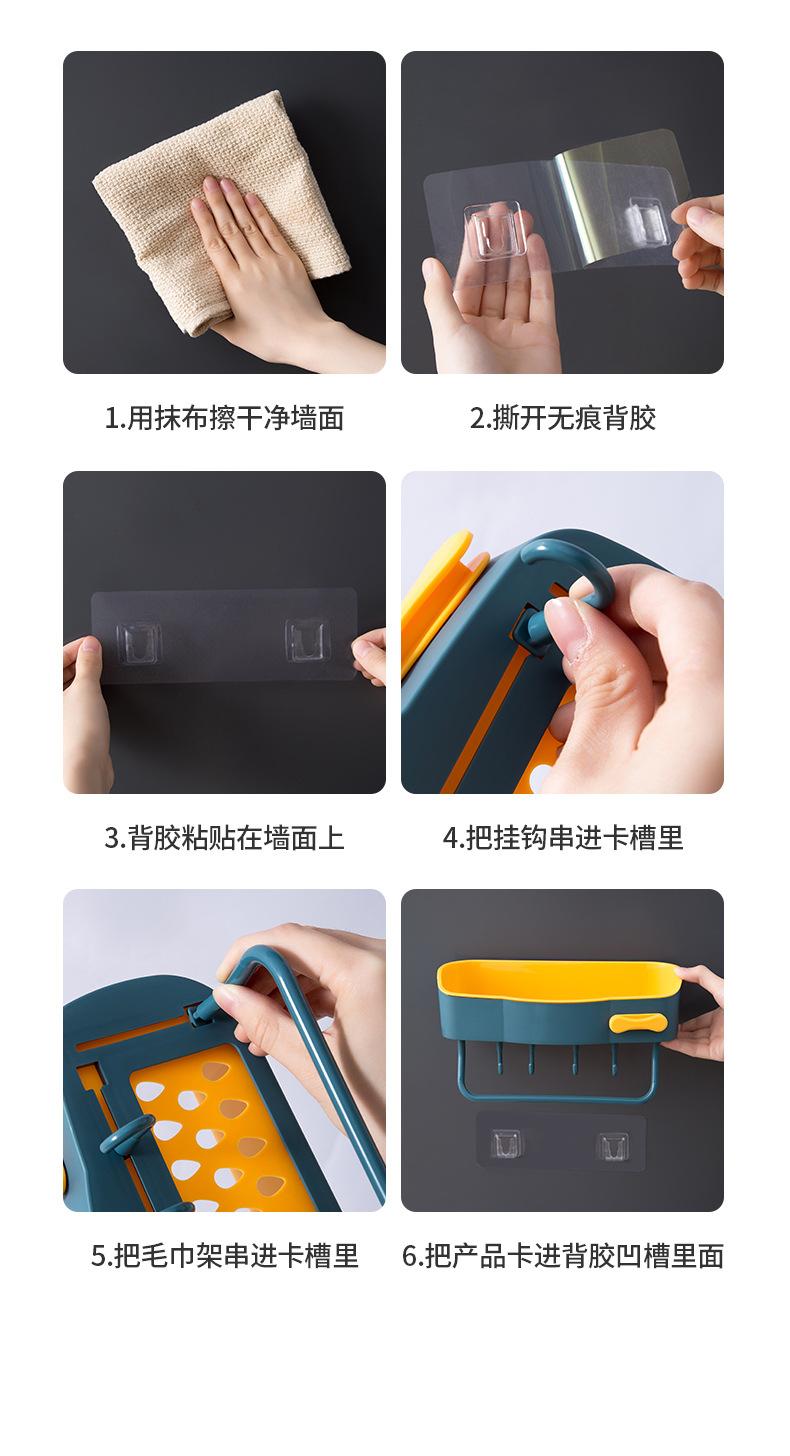 1.用抹布擦干净墙面

2.撕开无痕背胶

3.背胶粘贴在墙面上

4.把挂钩串进卡槽里

5.把毛巾架串进卡槽里

6.把产品卡进背胶凹槽里面