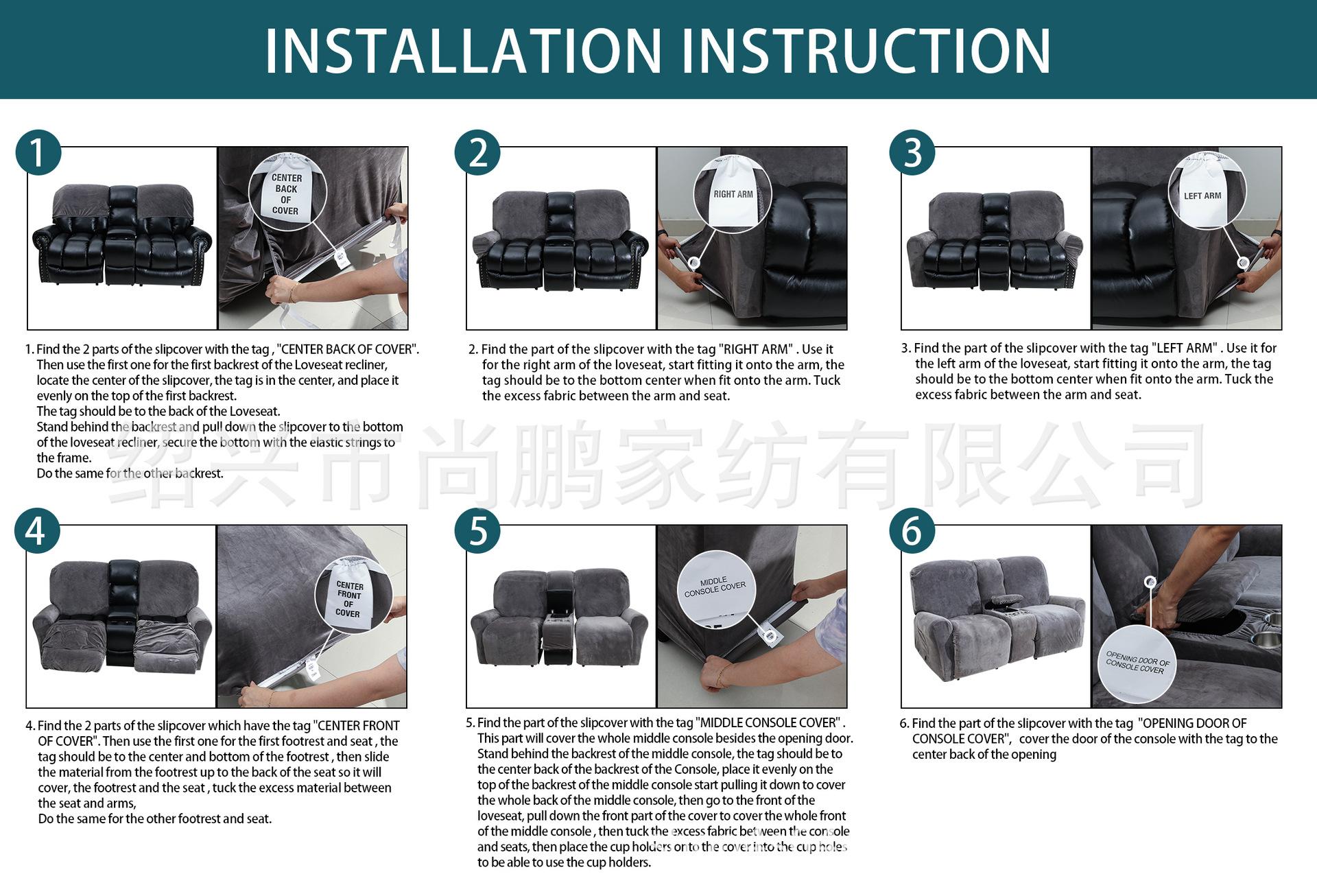 INSTALLATION INSTRUCTION

1

CENTER BACK OF COVER

1. Find the 2 parts of the slipcover with the tag , "CENTER BACK OF COVER". Then use the first one for the first backrest of the Loveseat recliner, locate the center of the slipcover, the tag is in the center, and place it evenly on the top of the first backrest.
The tag should be to the back of the Loveseat.
Stand behind the backrest and pull down the slipcover to the bottom of the loveseat recliner, secure the bottom with the elastic strings to the frame.
Do the same for the other backrest.

2

RIGHT ARM

2. Find the part of the slipcover with the tag "RIGHT ARM" . Use it for the right arm of the loveseat, start fitting it onto the arm, the tag should be to the bottom center when fit onto the arm. Tuck the excess fabric between the arm and seat.

3

LEFT ARM

3. Find the part of the slipcover with the tag "LEFT ARM" . Use it for the left arm of the loveseat, start fitting it onto the arm, the tag should be to the bottom center when fit onto the arm. Tuck the excess fabric between the arm and seat.

绍兴市尚鹏家纺有限公司

4

CENTER FRONT OF COVER

4. Find the 2 parts of the slipcover which have the tag "CENTER FRONT OF COVER". Then use the first one for the first footrest and seat , the tag should be to the center and bottom of the footrest , then slide the material from the footrest up to the back of the seat so it will cover, the footrest and the seat , tuck the excess material between the seat and arms,
Do the same for the other footrest and seat.

5

MIDDLE CONSOLE COVER

5. Find the part of the slipcover with the tag "MIDDLE CONSOLE COVER" . This part will cover the whole middle console besides the opening door. Stand behind the backrest of the middle console, the tag should be to the center back of the backrest of the Console, place it evenly on the top of the backrest of the middle console start pulling it down to cover the whole back of the middle console, then go to the front of the loveseat, pull down the front part of the cover to cover the whole front of the middle console , then tuck the excess fabric between the console and seats, then place the cup holders on to the cover into the cup holes to be able to use the cup holders.

6

OPENING DOOR OF CONSOLE COVER

6. Find the part of the slipcover with the tag "OPENING DOOR OF CONSOLE COVER", cover the door of the console with the tag to the center back of the opening