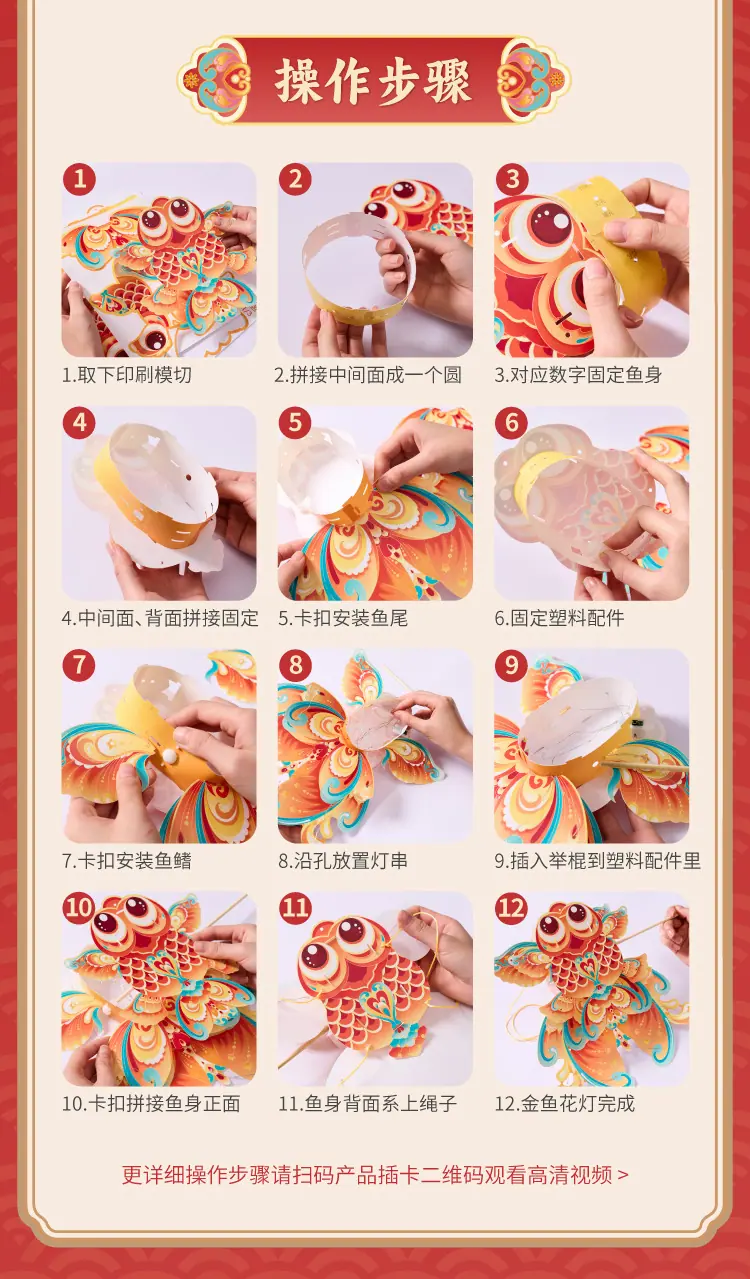 操作步骤

1

1.取下印刷模切

2

2.拼接中间面成一个圆

3

3.对应数字固定鱼身

4

4.中间面、背面拼接固定

5

5.卡扣安装鱼尾

6

6.固定塑料配件

7

7.卡扣安装鱼鳍

8

8.沿孔放置灯串

9

9.插入举棍到塑料配件里

10

10.卡扣拼接鱼身正面

11

11.鱼身背面系上绳子

12

12.金鱼花灯完成

更详细操作步骤请扫码产品插卡二维码观看高清视频 >