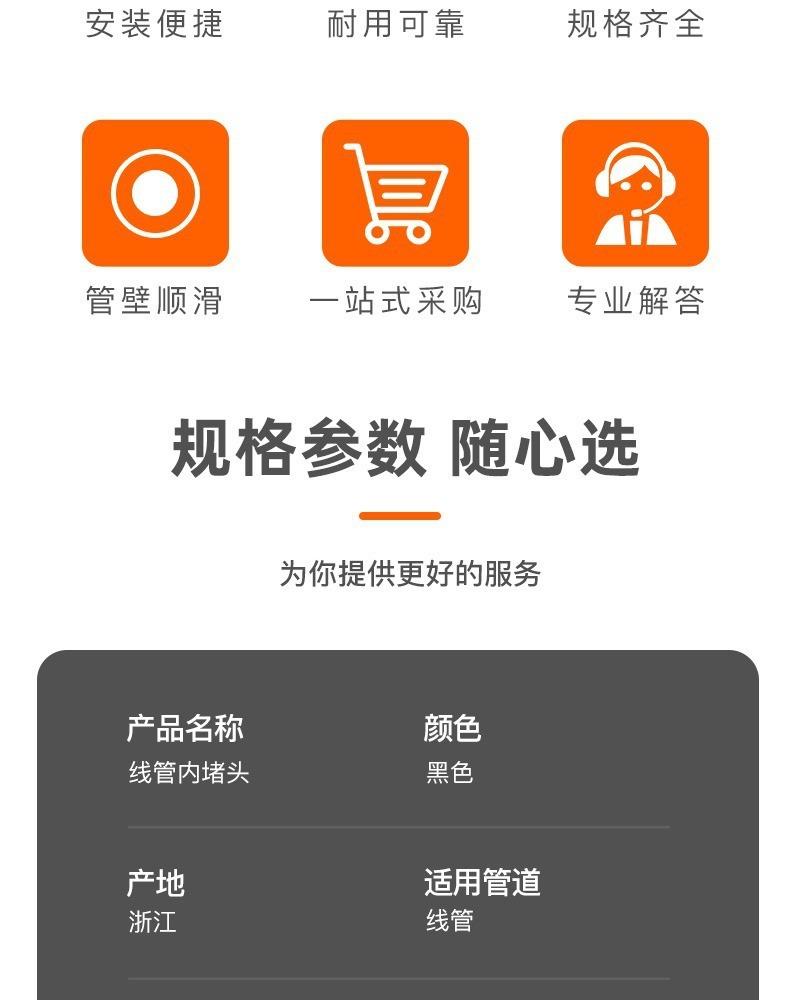 安装便捷 耐用可靠 规格齐全

管壁顺滑 一站式采购 专业解答

规格参数 随心选

为你提供更好的服务

产品名称
线管内堵头

颜色
黑色

产地
浙江

适用管道
线管