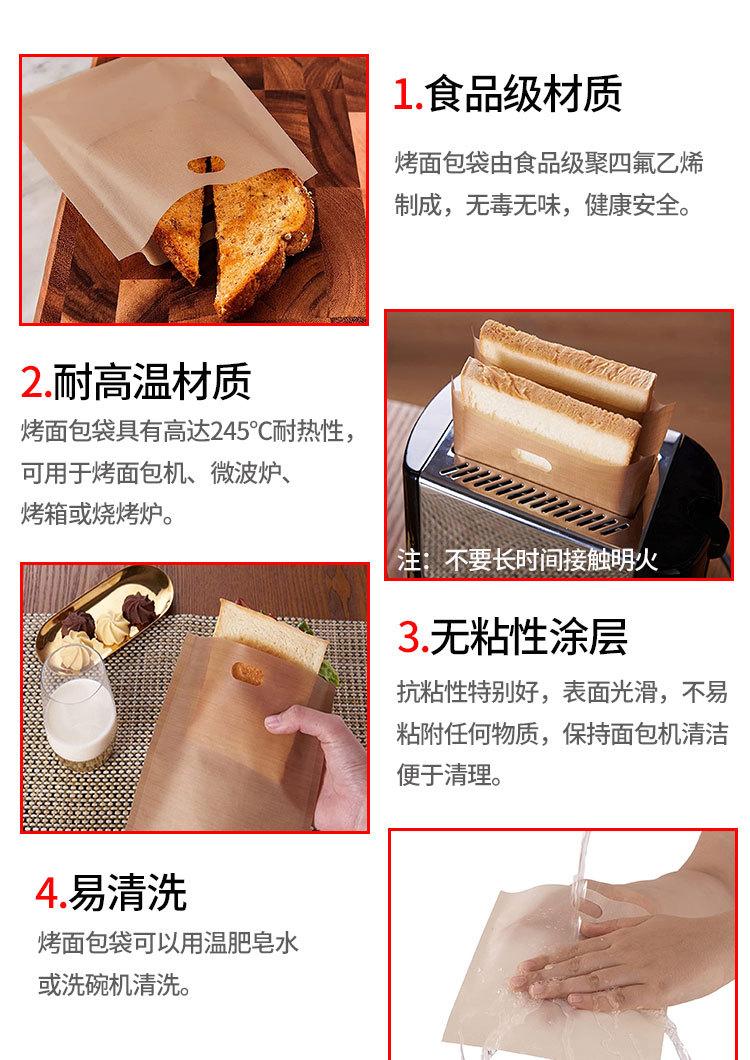 1.食品级材质

烤面包袋由食品级聚四氟乙烯制成，无毒无味，健康安全。

2.耐高温材质

烤面包袋具有高达245°C耐热性，可用于烤面包机、微波炉、烤箱或烧烤炉。

注：不要长时间接触明火

3.无粘性涂层

抗粘性特别好，表面光滑，不易粘附任何物质，保持面包机清洁便于清理。

4.易清洗

烤面包袋可以用温肥皂水或洗碗机清洗。