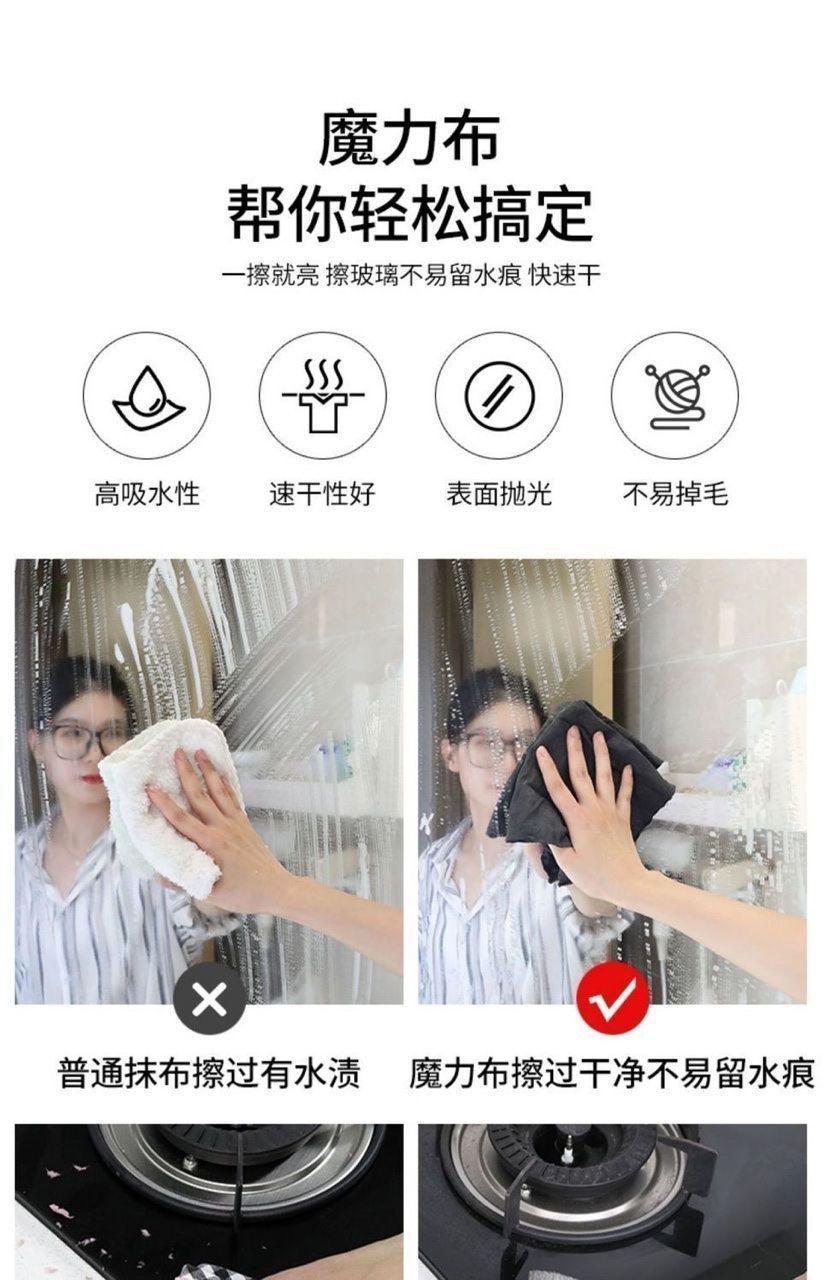 魔力布
帮你轻松搞定

一擦就亮 擦玻璃不易留水痕 快速干

高吸水性

速干性好

表面抛光

不易掉毛

普通抹布擦过有水渍

魔力布擦过干净不易留水痕