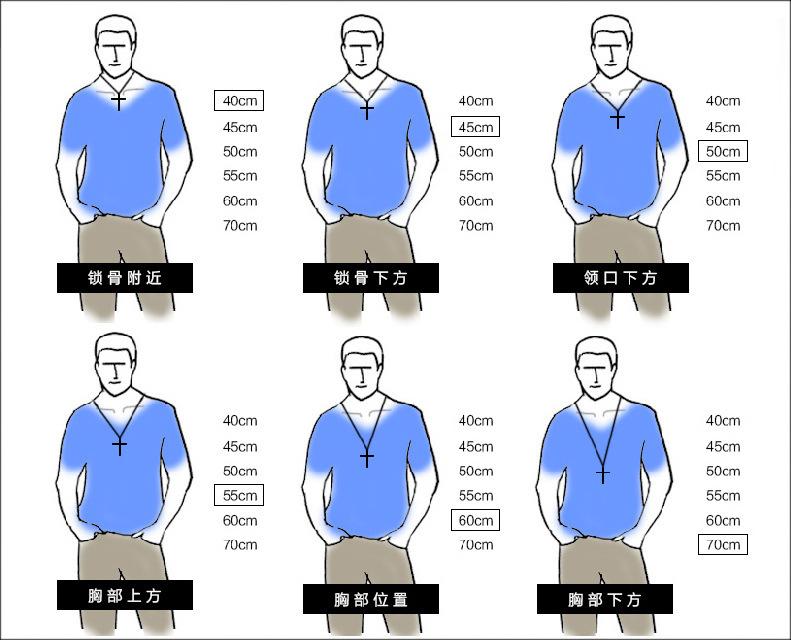 40cm
45cm
50cm
55cm
60cm
70cm
锁骨附近

40cm
45cm
50cm
55cm
60cm
70cm
锁骨下方

40cm
45cm
50cm
55cm
60cm
70cm
领口下方

40cm
45cm
50cm
55cm
60cm
70cm
胸部上方

40cm
45cm
50cm
55cm
60cm
70cm
胸部位置

40cm
45cm
50cm
55cm
60cm
70cm
胸部下方