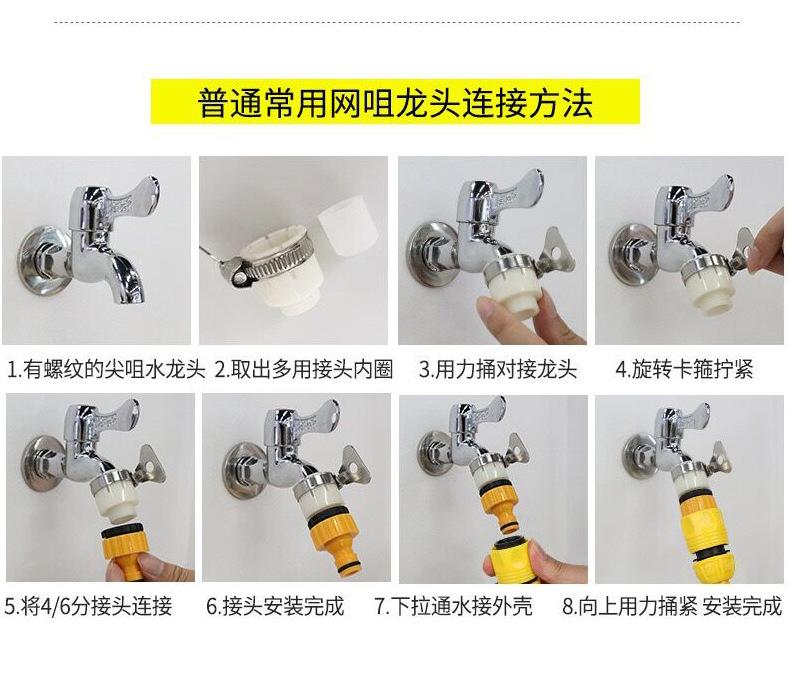 普通常用网咀龙头连接方法

1.有螺纹的尖咀水龙头

2.取出多用接头内圈

3.用力捅对接龙头

4.旋转卡箍拧紧

5.将4/6分接头连接

6.接头安装完成

7.下拉通水接外壳

8.向上用力捅紧 安装完成