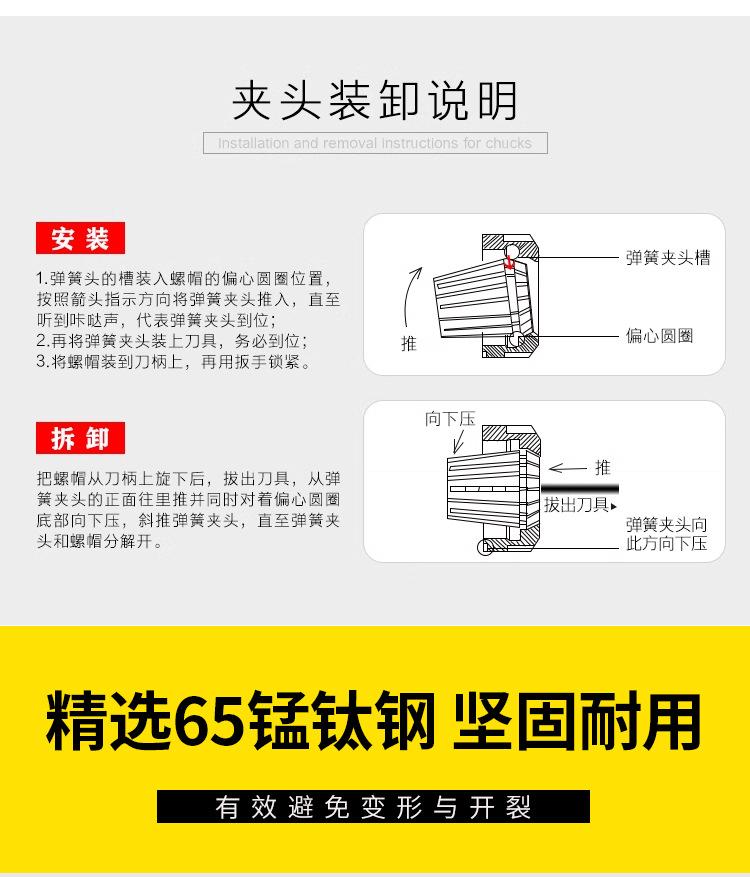 夹头装卸说明

Installation and removal instructions for chucks

安装

1.弹簧头的槽装入螺帽的偏心圆圈位置，按照箭头指示方向将弹簧夹头推入，直至听到咔哒声，代表弹簧夹头到位；
2.再将弹簧夹头装上刀具，务必到位；
3.将螺帽装到刀柄上，再用扳手锁紧。

推

弹簧夹头槽

偏心圆圈

拆卸

把螺帽从刀柄上旋下后，拔出刀具，从弹簧夹头的正面往里推并同时对着偏心圆圈底部向下压，斜推弹簧夹头，直至弹簧夹头和螺帽分解开。

向下压

推

拔出刀具

弹簧夹头向此方向下压

精选65锰钛钢 坚固耐用

有效避免变形与开裂