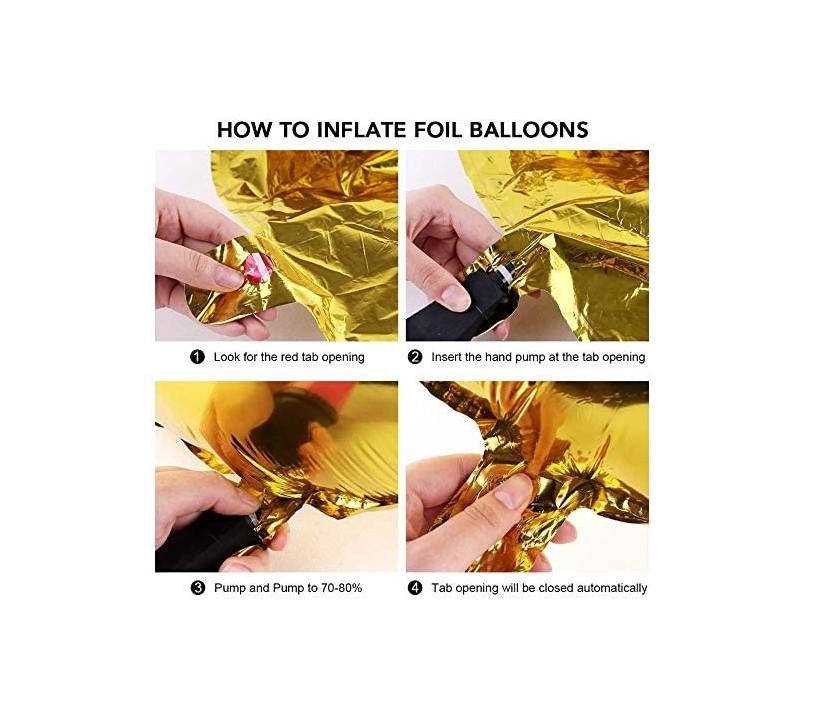 HOW TO INFLATE FOIL BALLOONS

1 Look for the red tab opening

2 Insert the hand pump at the tab opening

3 Pump and Pump to 70-80%

4 Tab opening will be closed automatically