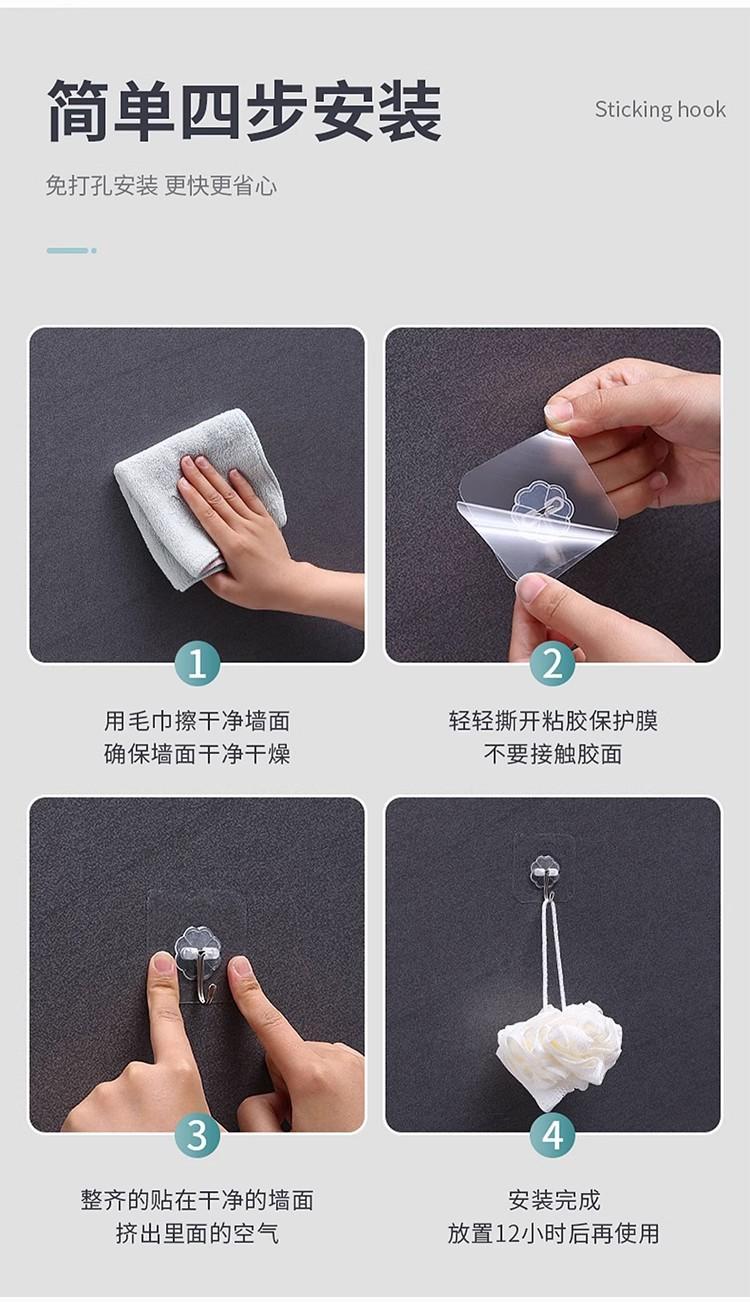 简单四步安装

Sticking hook

免打孔安装 更快更省心

1

用毛巾擦干净墙面
确保墙面干净干燥

2

轻轻撕开粘胶保护膜
不要接触胶面

3

整齐的贴在干净的墙面
挤出里面的空气

4

安装完成
放置12小时后再使用