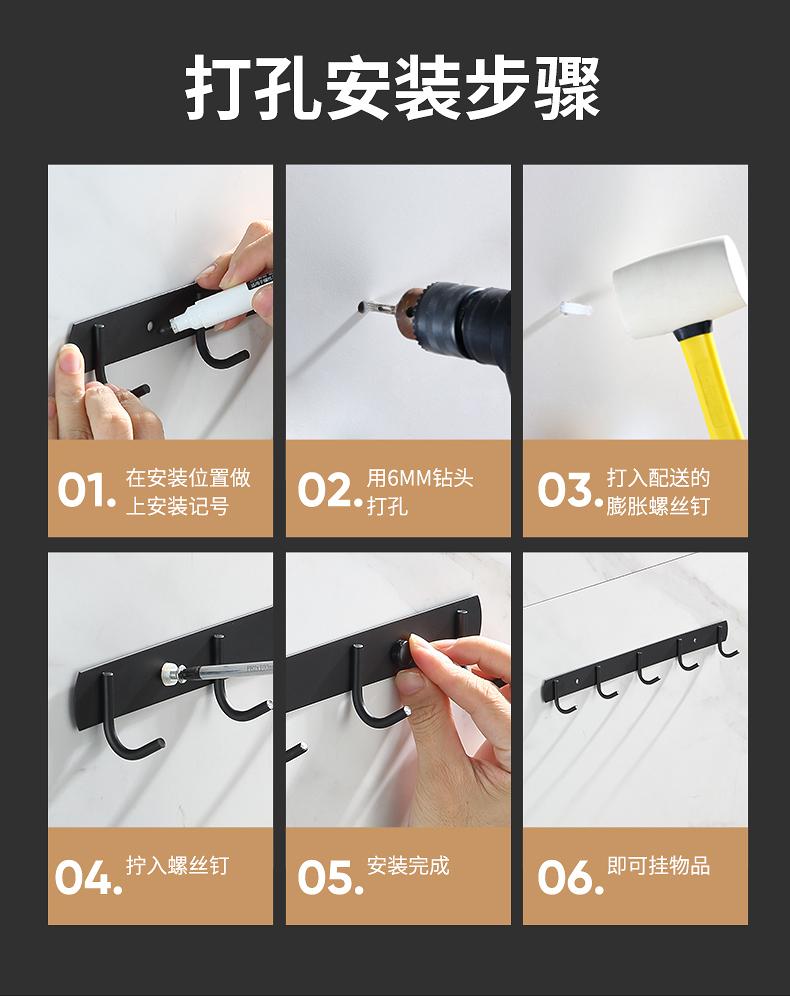 打孔安装步骤

01. 在安装位置做上安装记号

02. 用6MM钻头打孔

03. 打入配送的膨胀螺丝钉

04. 拧入螺丝钉

05. 安装完成

06. 即可挂物品