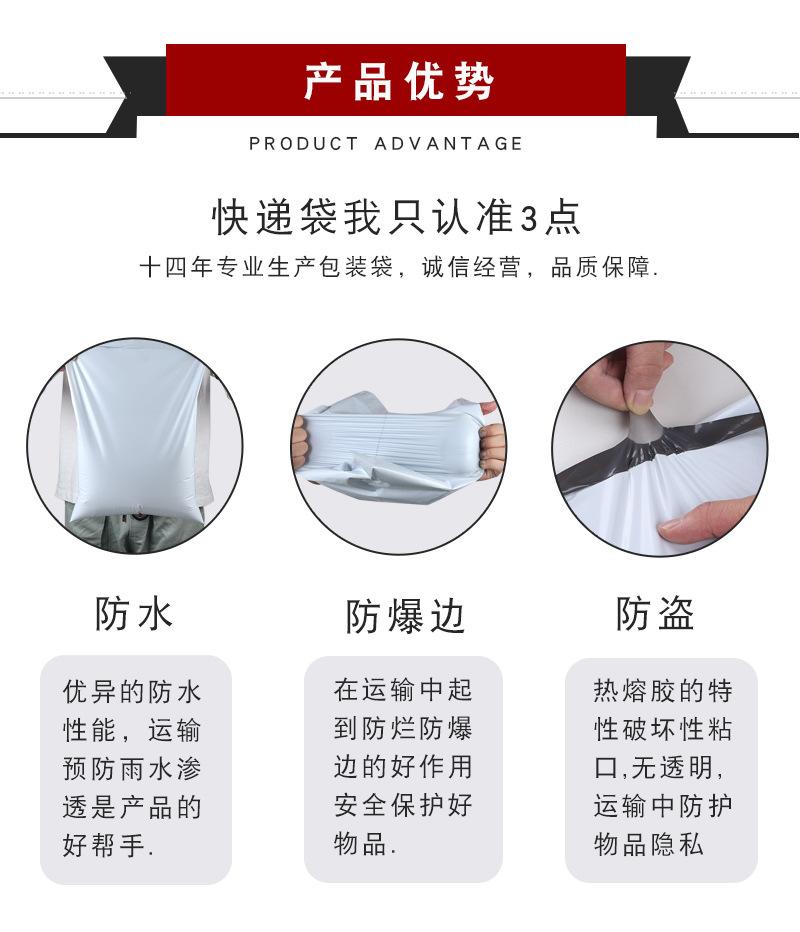 产品优势

PRODUCT ADVANTAGE

快递袋我只认准3点

十四年专业生产包装袋，诚信经营，品质保障.

防水

优异的防水性能，运输预防雨水渗透是产品的好帮手.

防爆边

在运输中起到防烂防爆边的好作用安全保护好物品.

防盗

热熔胶的特性破坏性粘口,无透明,运输中防护物品隐私