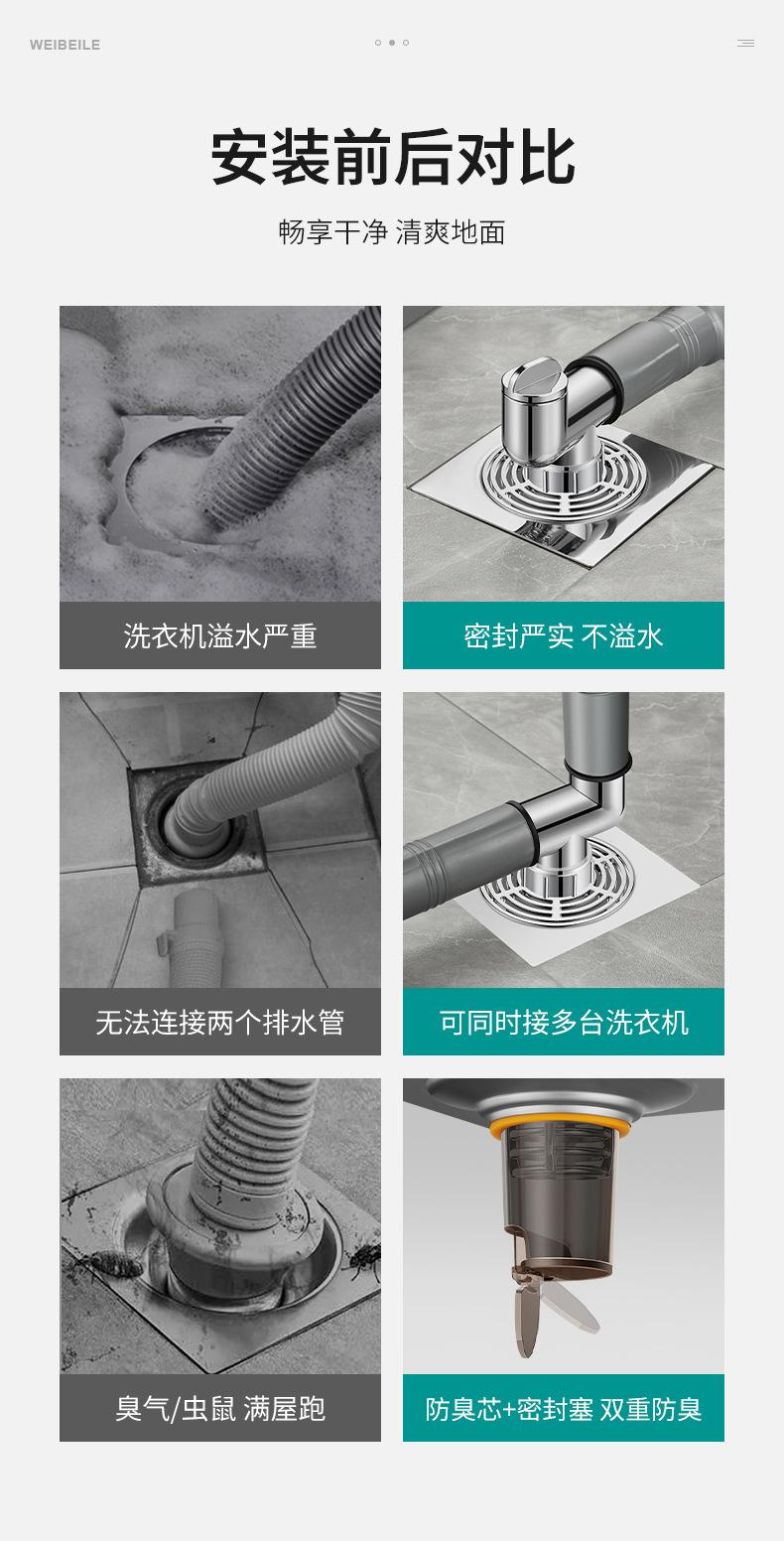 WEIBEILE

安装前后对比

畅享干净 清爽地面

洗衣机溢水严重

密封严实 不溢水

无法连接两个排水管

可同时接多台洗衣机

臭气/虫鼠 满屋跑

防臭芯+密封塞 双重防臭