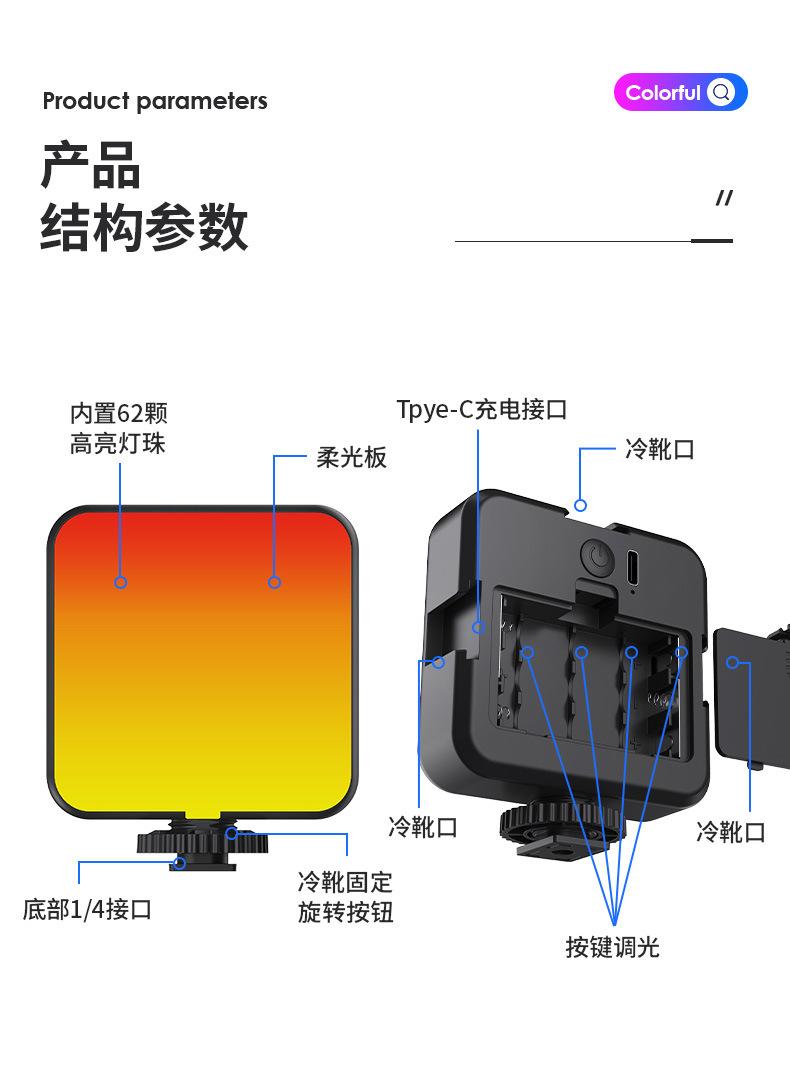 Product parameters

Colorful

产品
结构参数

//

内置62颗
高亮灯珠

柔光板

Tpye-C充电接口

冷靴口

冷靴口

冷靴口

底部1/4接口

冷靴固定
旋转按钮

按键调光