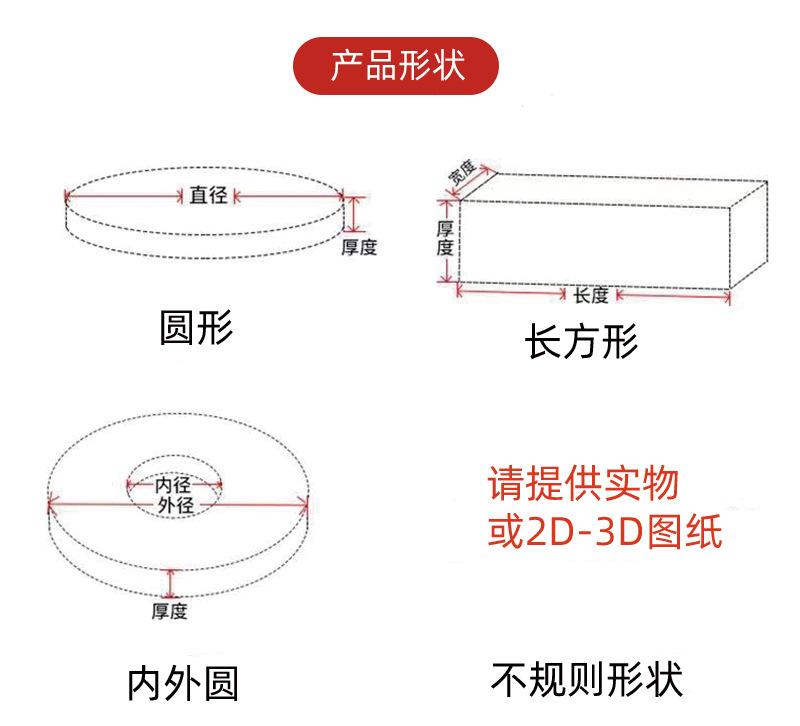 产品形状

直径
厚度
圆形

宽度
厚度
长度
长方形

内径
外径
厚度
内外圆

请提供实物
或2D-3D图纸

不规则形状