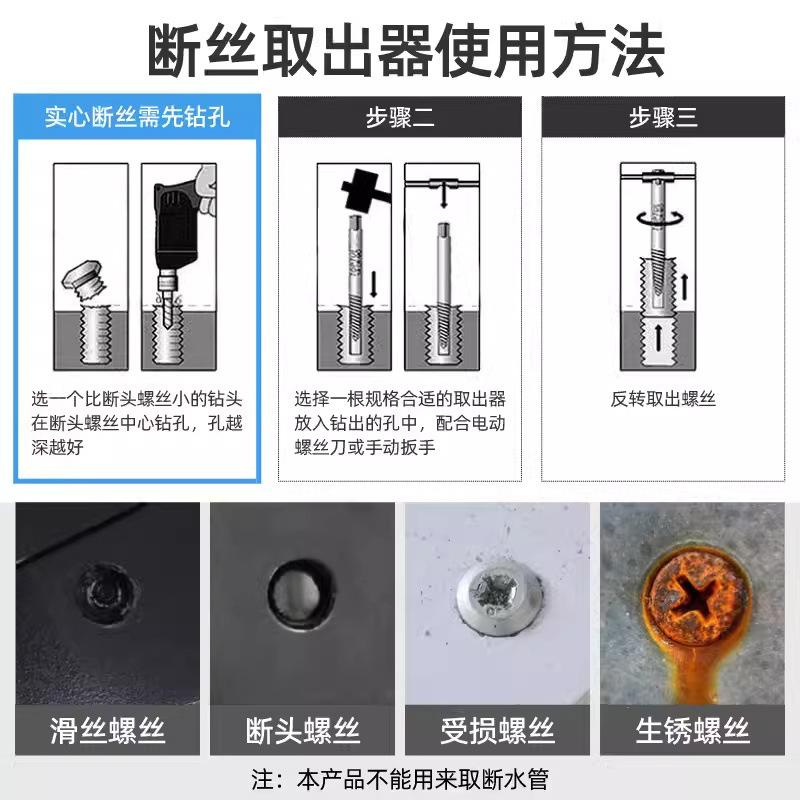 断丝取出器使用方法

实心断丝需先钻孔

选一个比断头螺丝小的钻头在断头螺丝中心钻孔，孔越深越好

步骤二

选择一根规格合适的取出器放入钻出的孔中，配合电动螺丝刀或手动扳手

步骤三

反转取出螺丝

滑丝螺丝

断头螺丝

受损螺丝

生锈螺丝

注：本产品不能用来取断水管