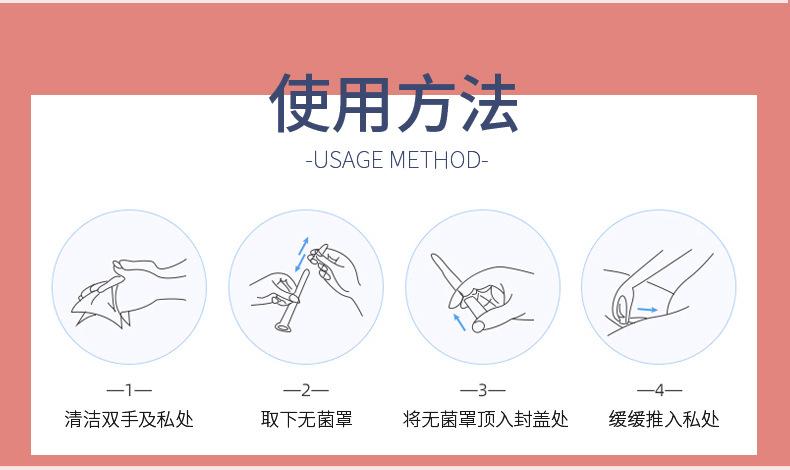 使用方法

-USAGE METHOD-

—1—
清洁双手及私处

—2—
取下无菌罩

—3—
将无菌罩顶入封盖处

—4—
缓缓推入私处