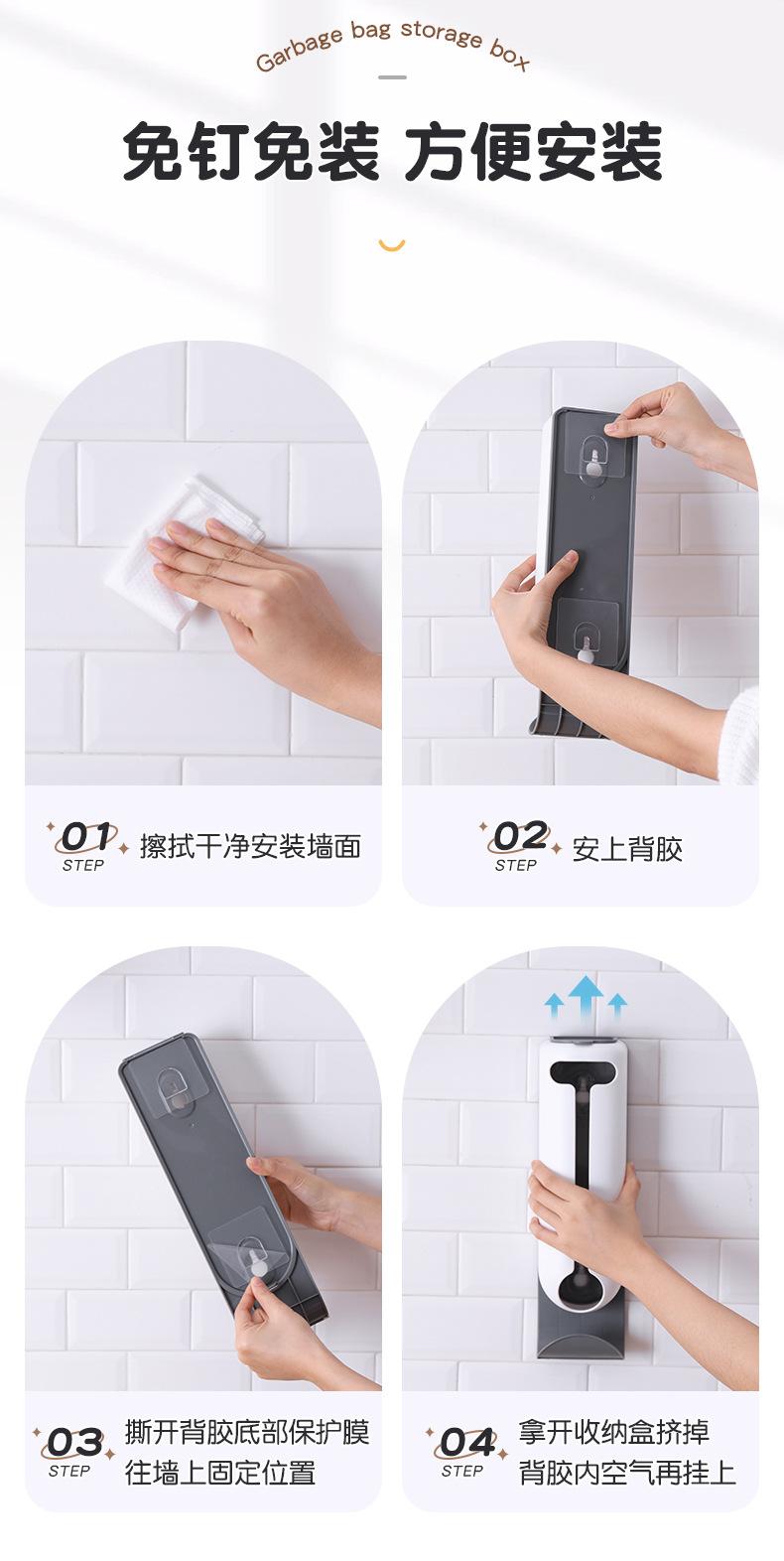 Garbage bag storage box

免钉免装 方便安装

01 STEP 擦拭干净安装墙面

02 STEP 安上背胶

03 STEP 撕开背胶底部保护膜 往墙上固定位置

04 STEP 拿开收纳盒挤掉 背胶内空气再挂上