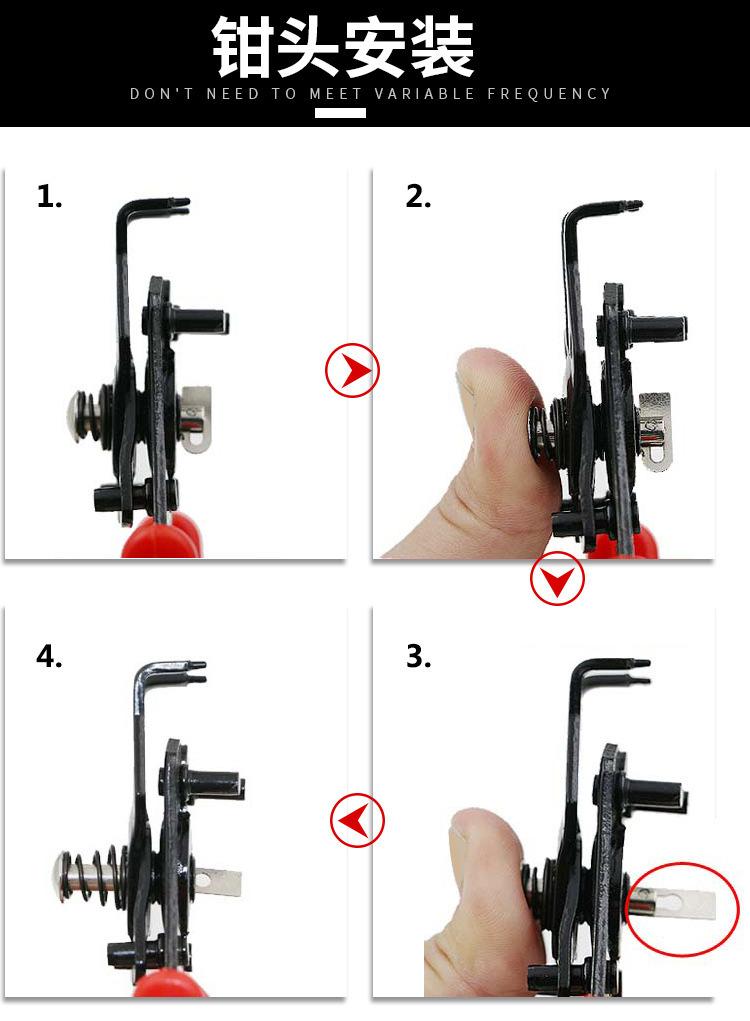 钳头安装

DON'T NEED TO MEET VARIABLE FREQUENCY

1.

2.

4.

3.