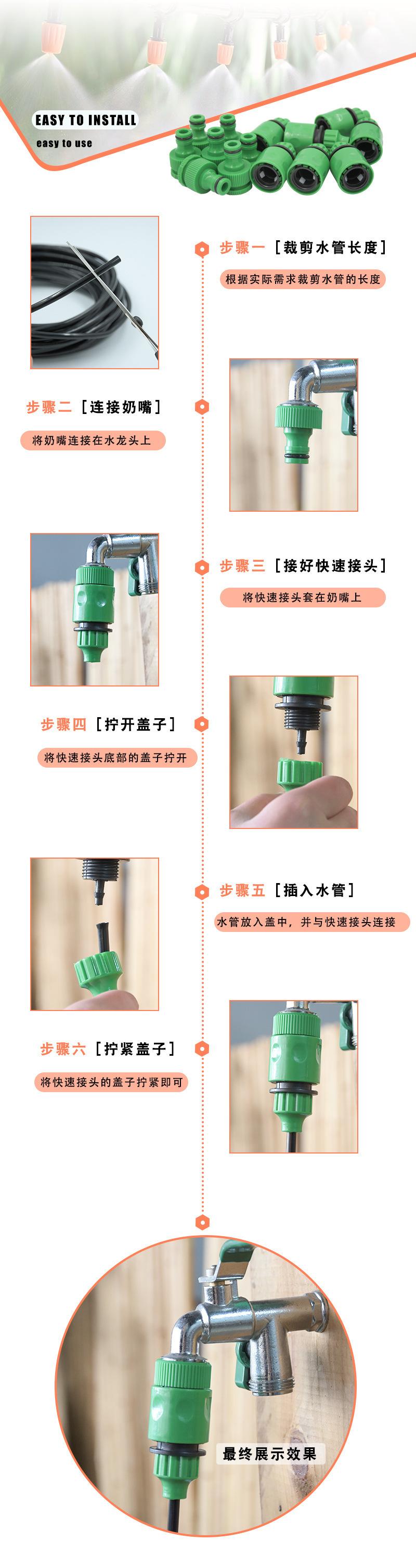 EASY TO INSTALL
easy to use

步骤一［裁剪水管长度］
根据实际需求裁剪水管的长度

步骤二［连接奶嘴］
将奶嘴连接在水龙头上

步骤三［接好快速接头］
将快速接头套在奶嘴上

步骤四［拧开盖子］
将快速接头底部的盖子拧开

步骤五［插入水管］
水管放入盖中，并与快速接头连接

步骤六［拧紧盖子］
将快速接头的盖子拧紧即可

最终展示效果