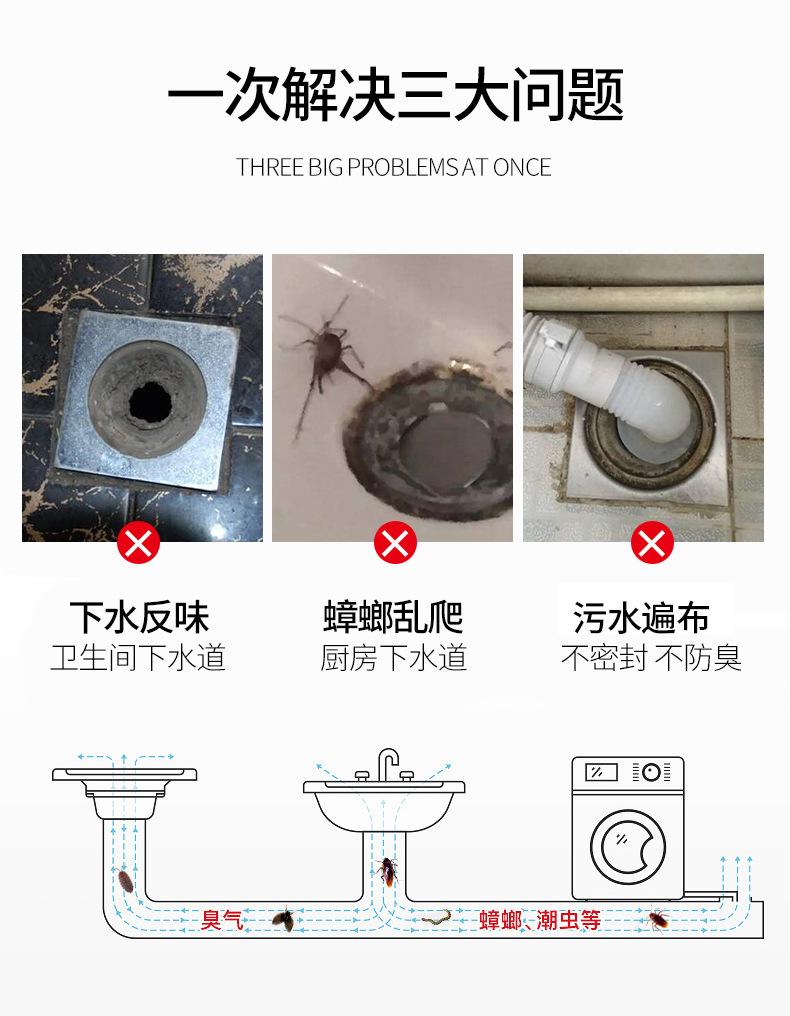 一次解决三大问题

THREE BIG PROBLEMS AT ONCE

下水反味
卫生间下水道

蟑螂乱爬
厨房下水道

污水遍布
不密封 不防臭

臭气

蟑螂、潮虫等