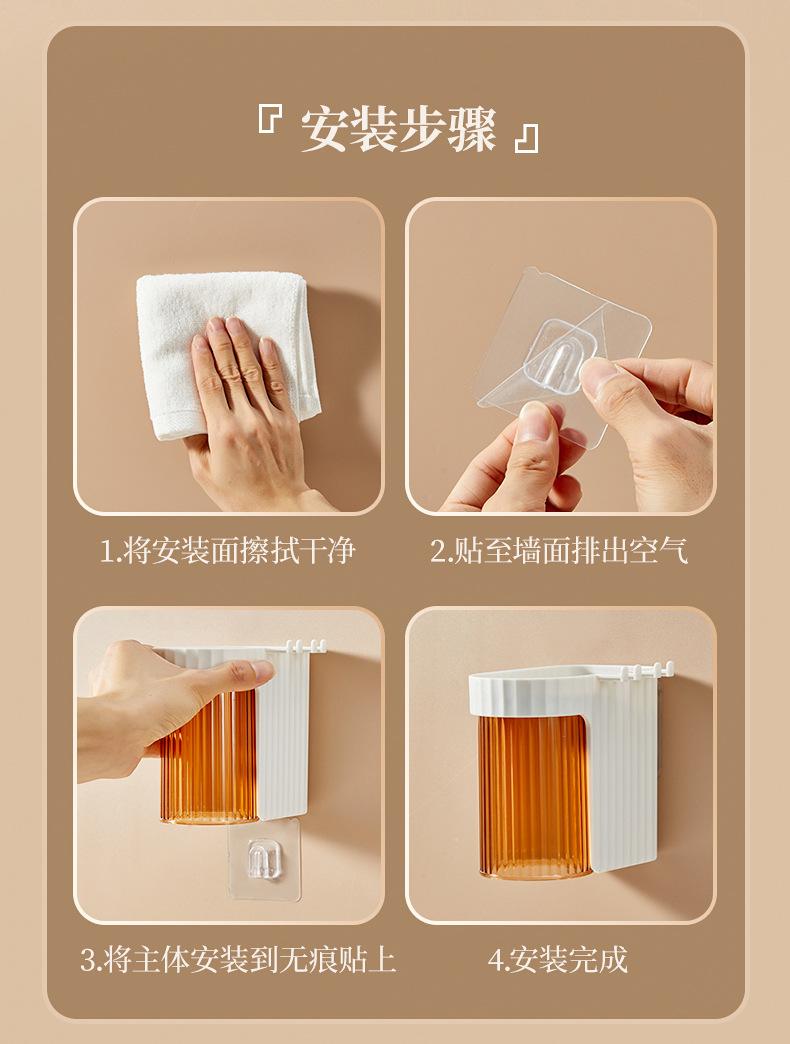 『 安装步骤 』

1.将安装面擦拭干净

2.贴至墙面排出空气

3.将主体安装到无痕贴上

4.安装完成