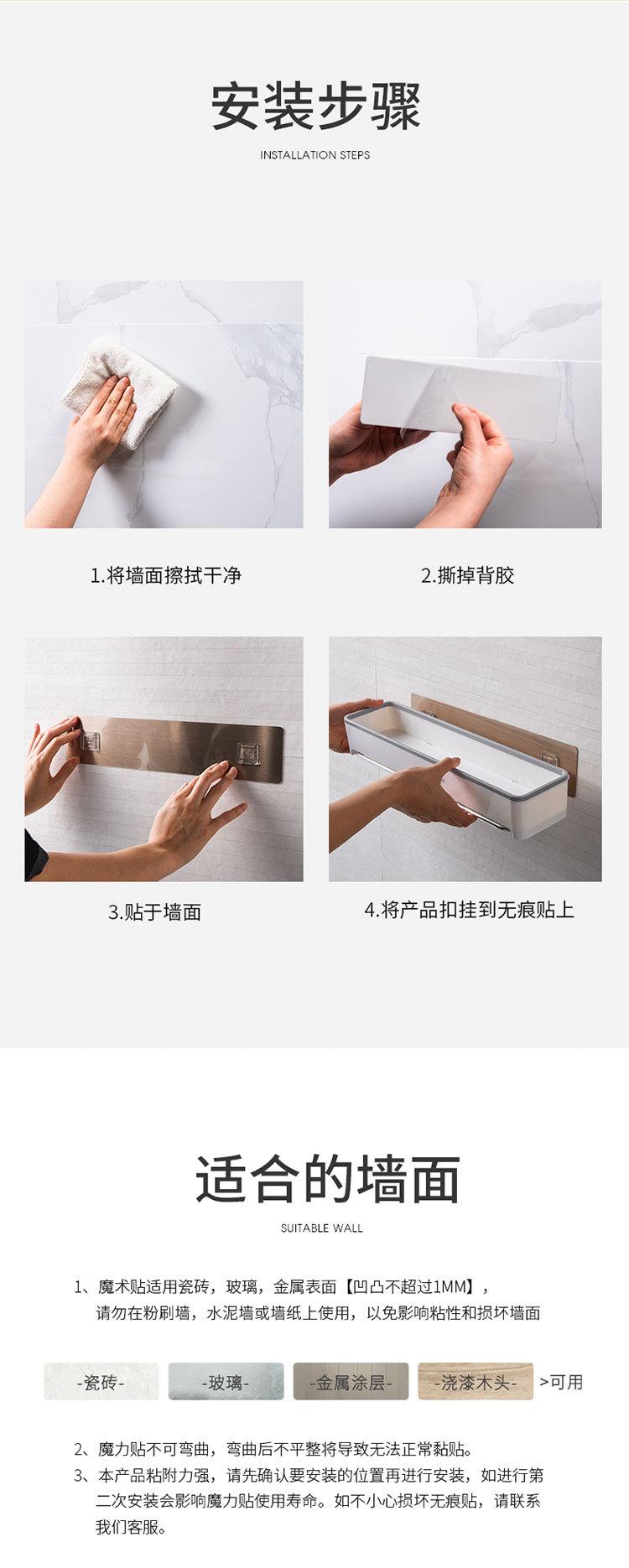 安装步骤

INSTALLATION STEPS

1.将墙面擦拭干净

2.撕掉背胶

3.贴于墙面

4.将产品扣挂到无痕贴上

适合的墙面

SUITABLE WALL

1、魔术贴适用瓷砖，玻璃，金属表面【凹凸不超过1MM】，请勿在粉刷墙，水泥墙或墙纸上使用，以免影响粘性和损坏墙面

-瓷砖- -玻璃- -金属涂层- -浇漆木头- >可用

2、魔力贴不可弯曲，弯曲后不平整将导致无法正常黏贴。
3、本产品粘附力强，请先确认要安装的位置再进行安装，如进行第二次安装会影响魔力贴使用寿命。如不小心损坏无痕贴，请联系我们客服。