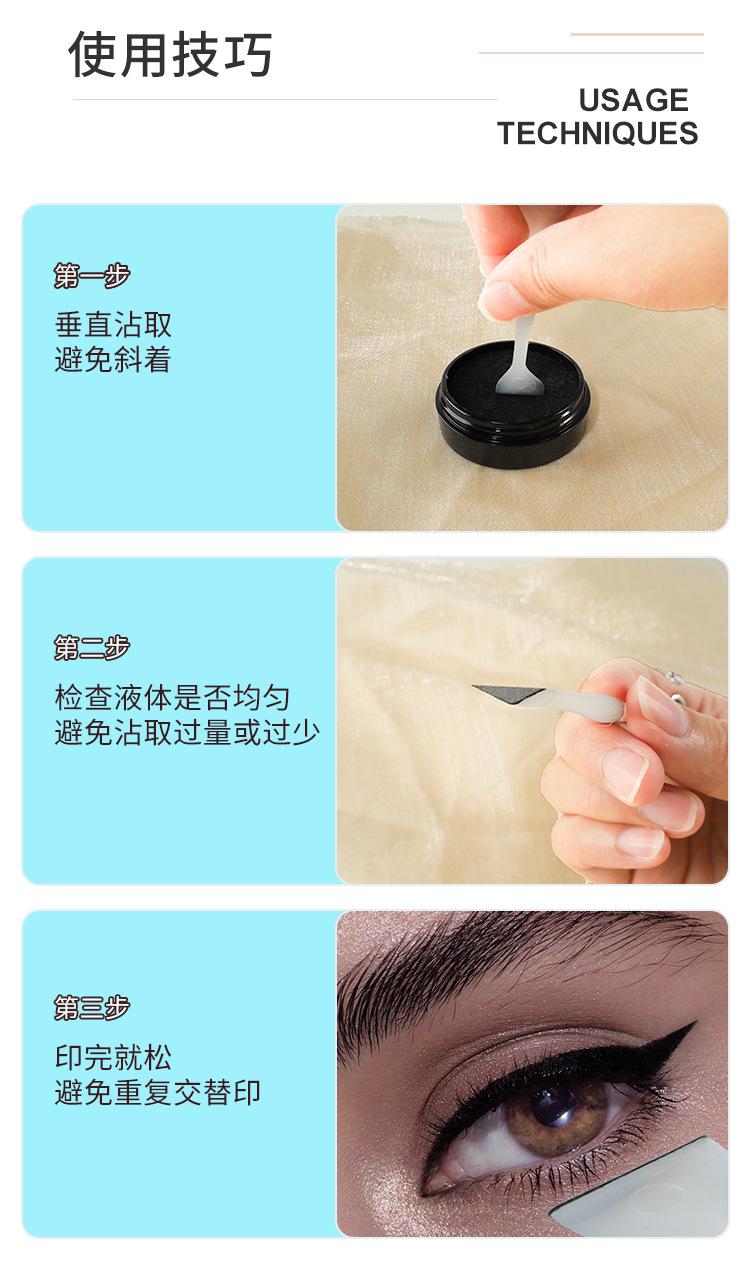 使用技巧

USAGE TECHNIQUES

第一步

垂直沾取
避免斜着

第二步

检查液体是否均匀
避免沾取过量或过少

第三步

印完就松
避免重复交替印