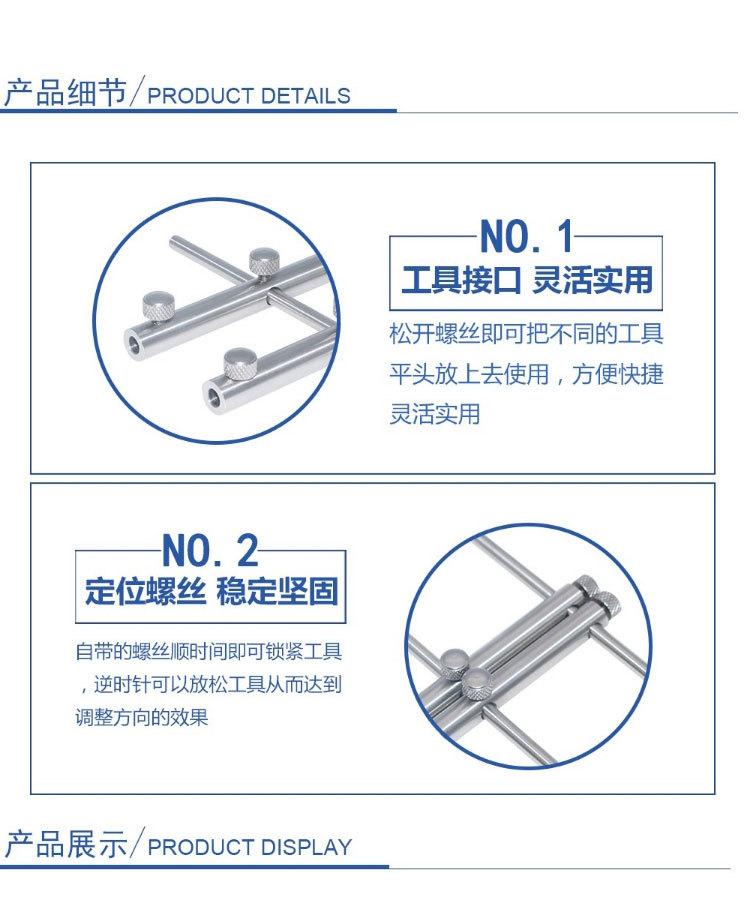 产品细节/PRODUCT DETAILS

NO. 1
工具接口 灵活实用

松开螺丝即可把不同的工具平头放上去使用，方便快捷灵活实用

NO. 2
定位螺丝 稳定坚固

自带的螺丝顺时间即可锁紧工具，逆时针可以放松工具从而达到调整方向的效果

产品展示/PRODUCT DISPLAY