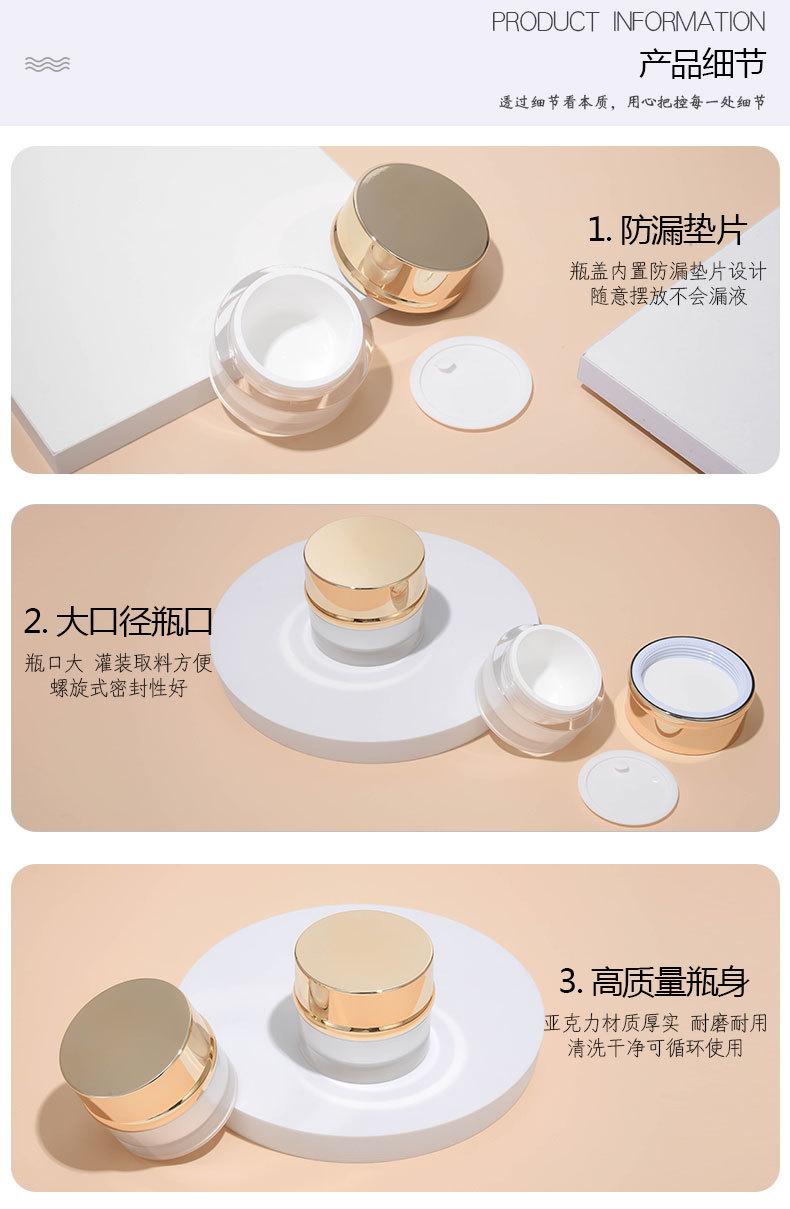 PRODUCT INFORMATION
产品细节
透过细节看本质，用心把控每一处细节

1. 防漏垫片
瓶盖内置防漏垫片设计
随意摆放不会漏液

2. 大口径瓶口
瓶口大 灌装取料方便
螺旋式密封性好

3. 高质量瓶身
亚克力材质厚实 耐磨耐用
清洗干净可循环使用