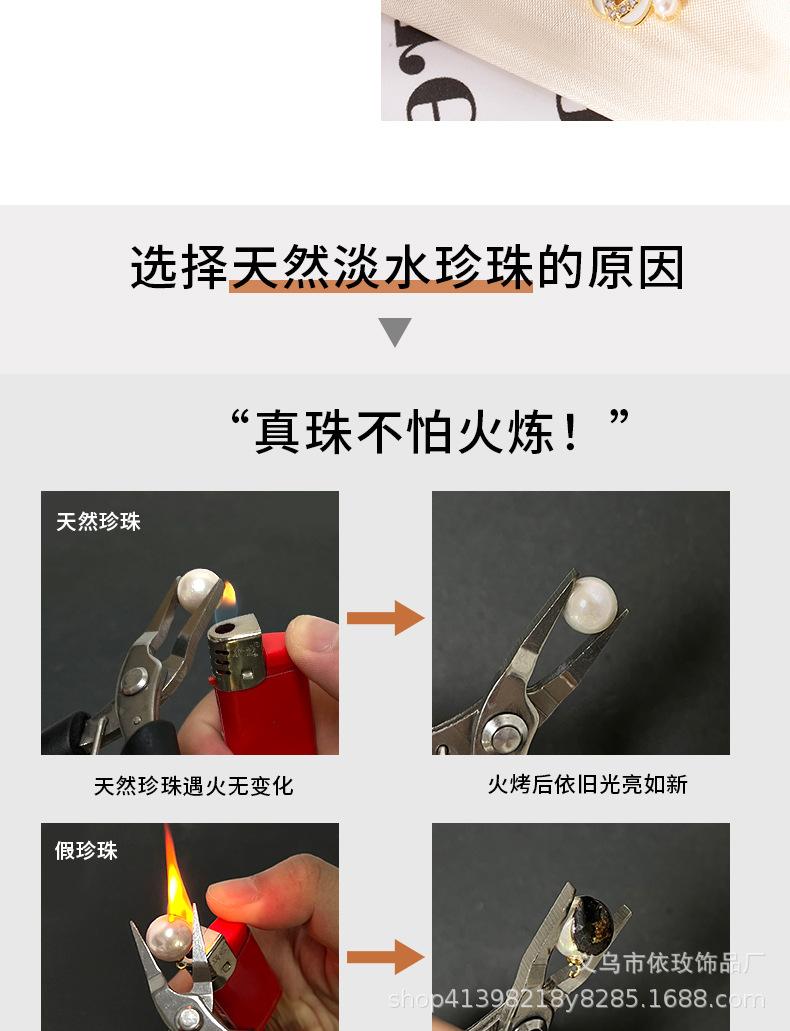 选择天然淡水珍珠的原因

“真珠不怕火炼！”

天然珍珠

天然珍珠遇火无变化

火烤后依旧光亮如新

假珍珠

义乌市依玫饰品厂
shop41398218y8285.1688.com