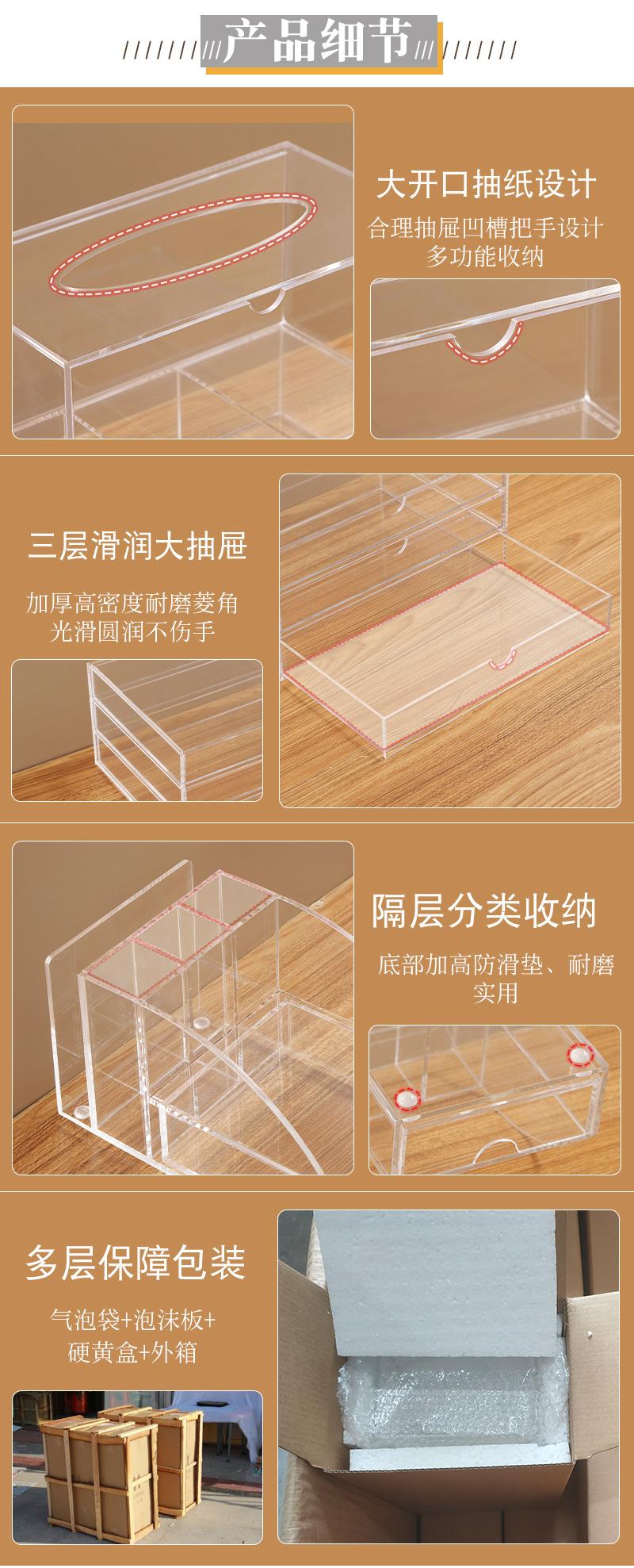 产品细节

大开口抽纸设计

合理抽屉凹槽把手设计
多功能收纳

三层滑润大抽屉

加厚高密度耐磨菱角
光滑圆润不伤手

隔层分类收纳

底部加高防滑垫、耐磨
实用

多层保障包装

气泡袋+泡沫板+
硬黄盒+外箱