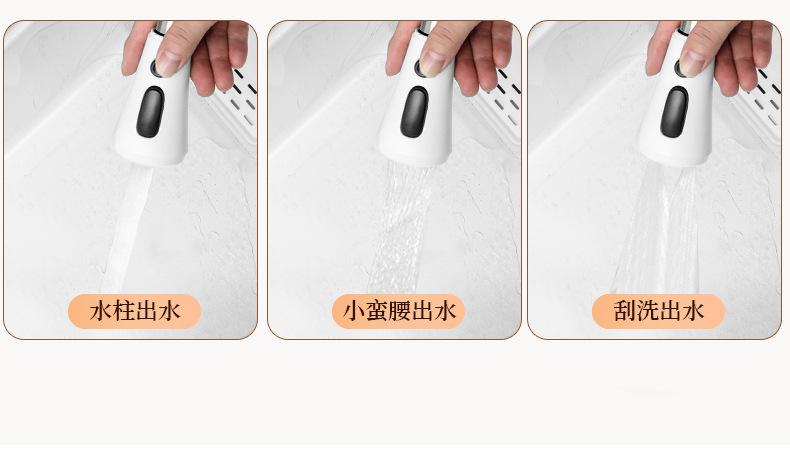 水柱出水

小蛮腰出水

刮洗出水